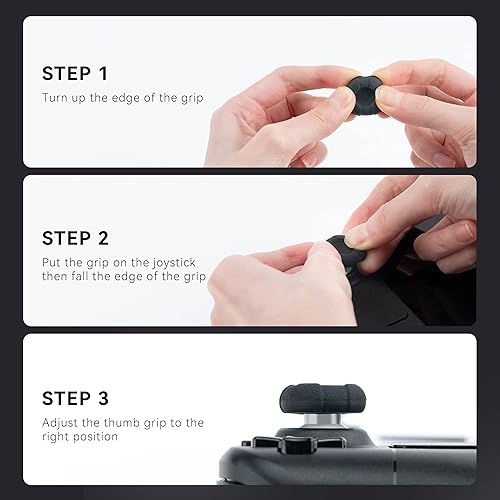 STEP 1
Turn up the edge of the grip

STEP 2
Put the grip on the joystick then fall the edge of the grip

STEP 3
Adjust the thumb grip to the right position