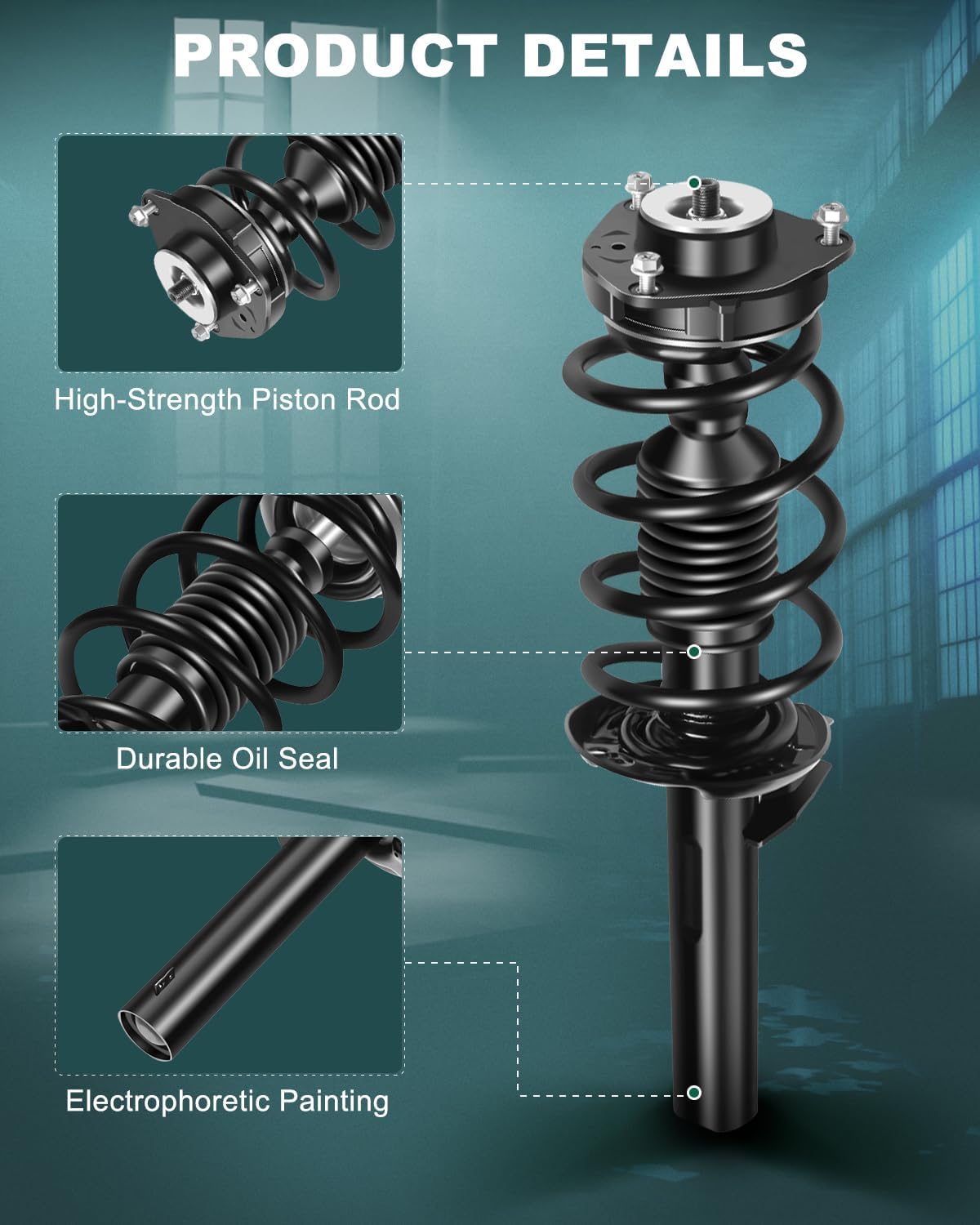 PRODUCT DETAILS

High-Strength Piston Rod

Durable Oil Seal

Electrophoretic Painting