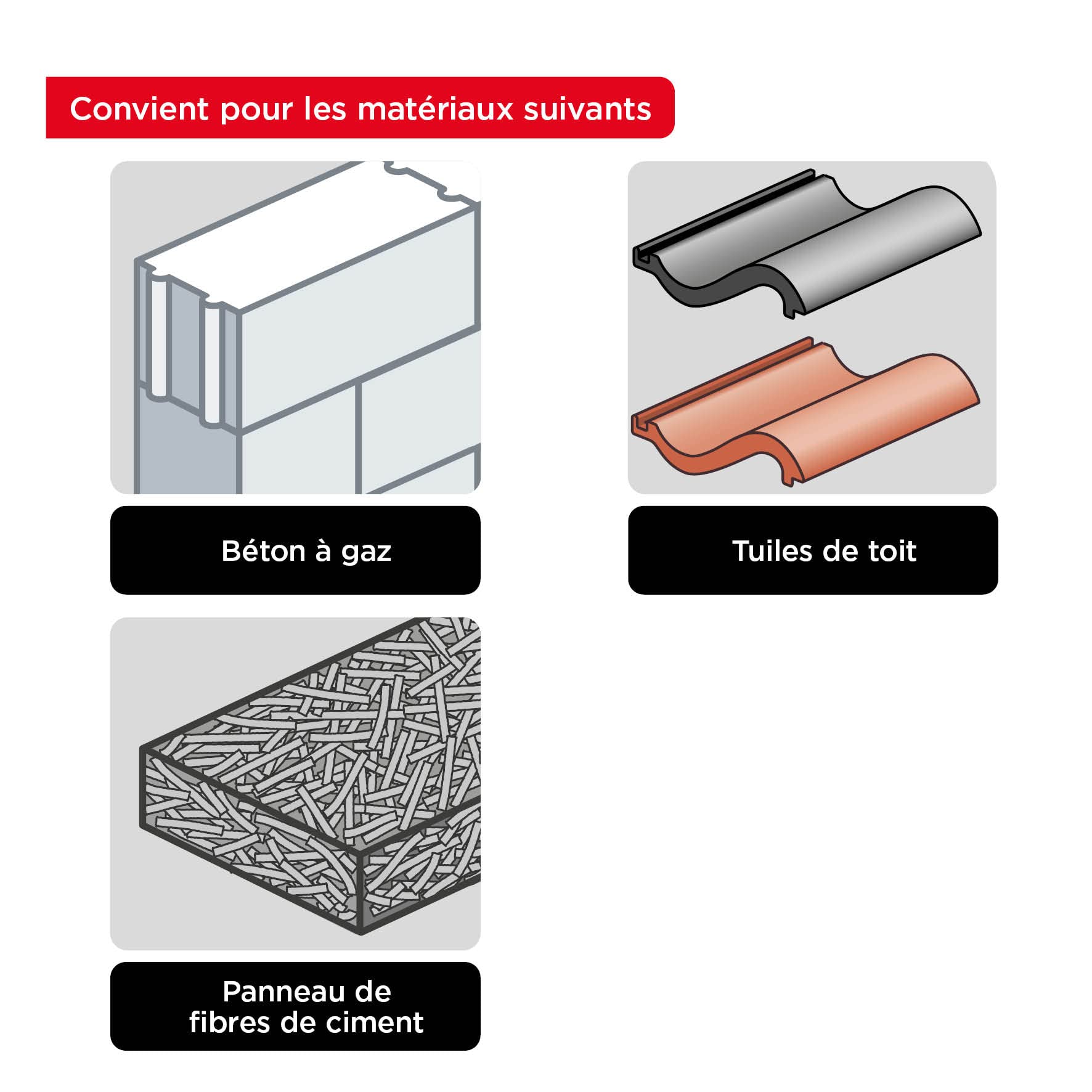 Convient pour les matériaux suivants

Béton à gaz

Tuiles de toit

Panneau de fibres de ciment