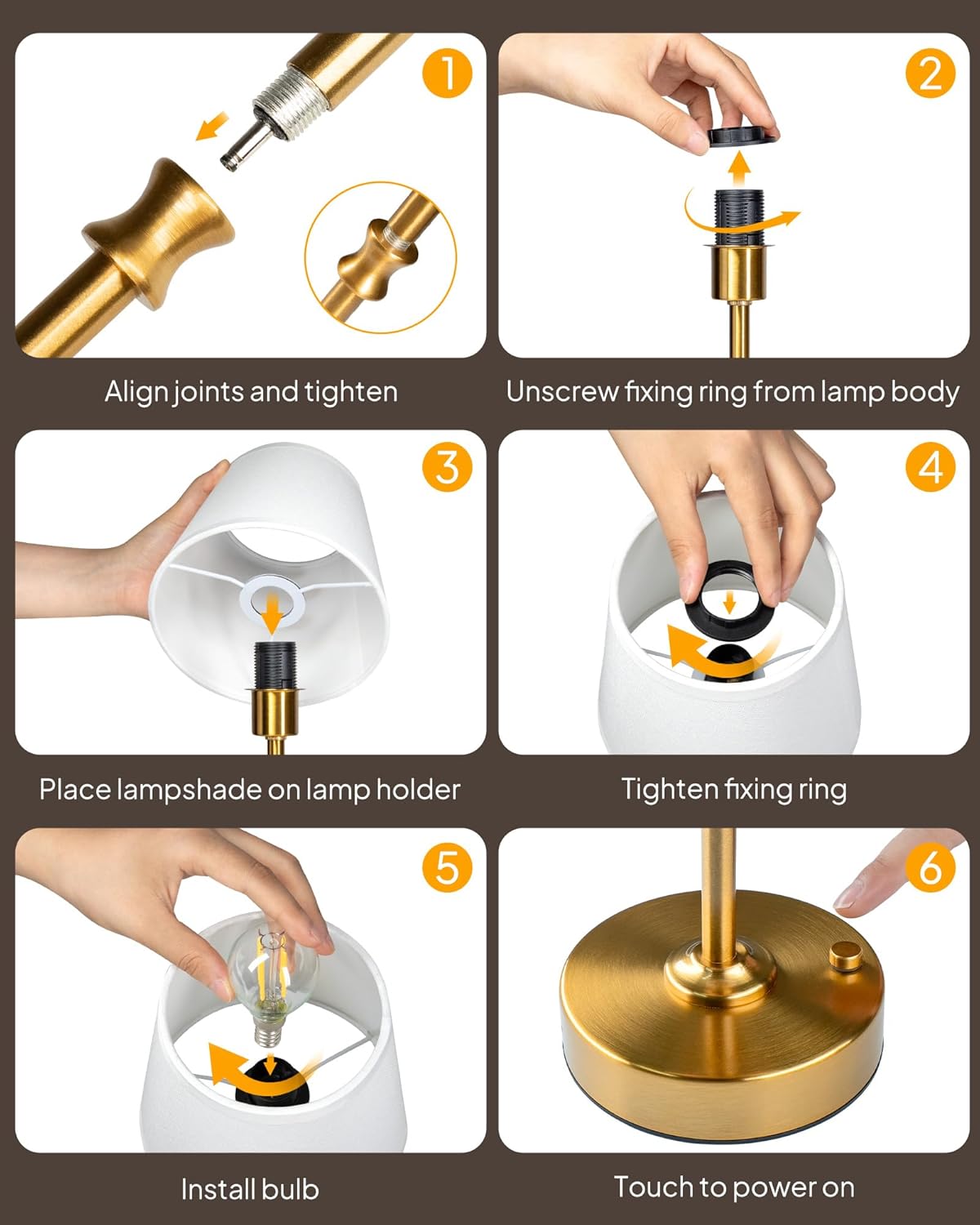 1

Align joints and tighten

2

Unscrew fixing ring from lamp body

3

Place lampshade on lamp holder

4

Tighten fixing ring

5

Install bulb

6

Touch to power on