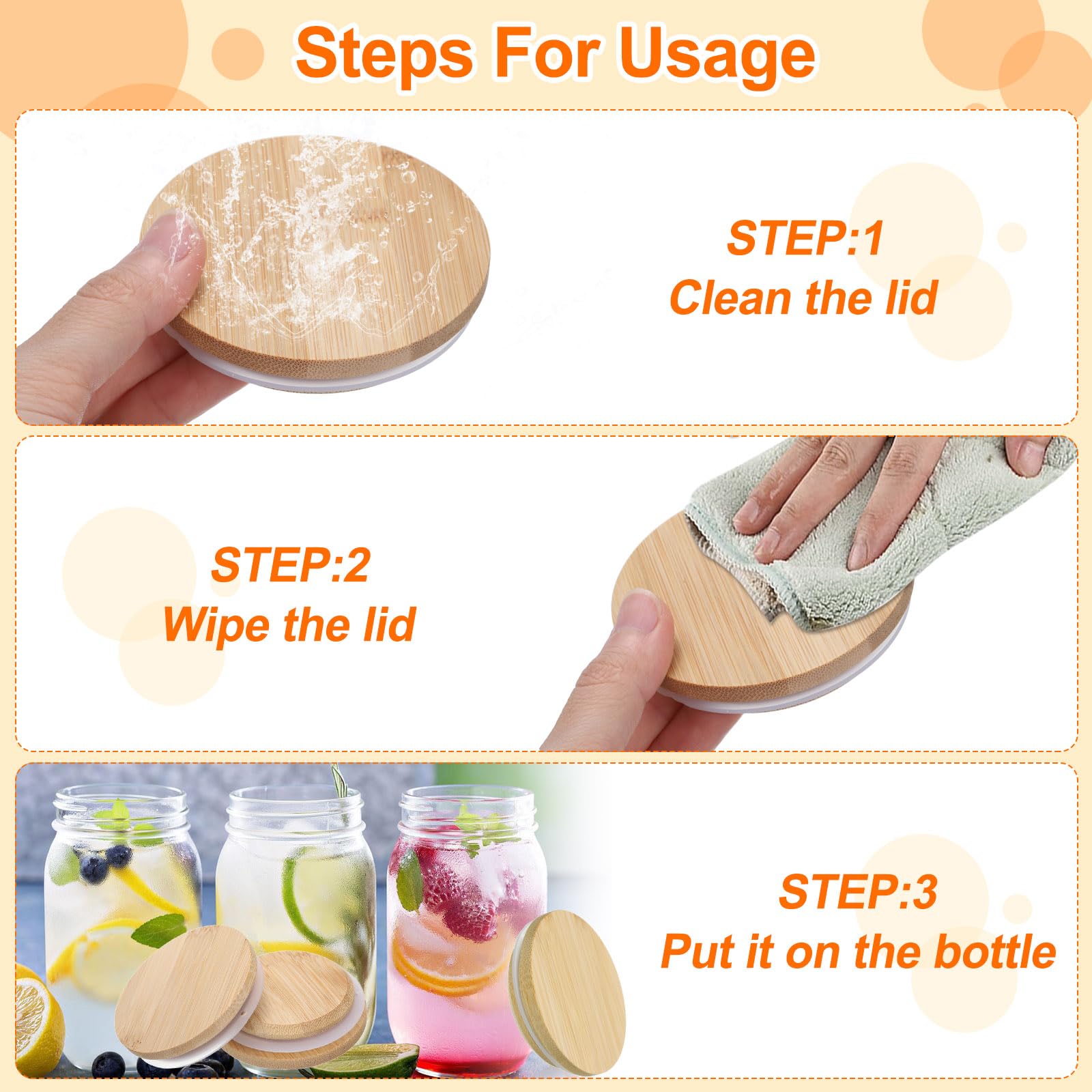 Steps For Usage

STEP:1
Clean the lid

STEP:2
Wipe the lid

STEP:3
Put it on the bottle