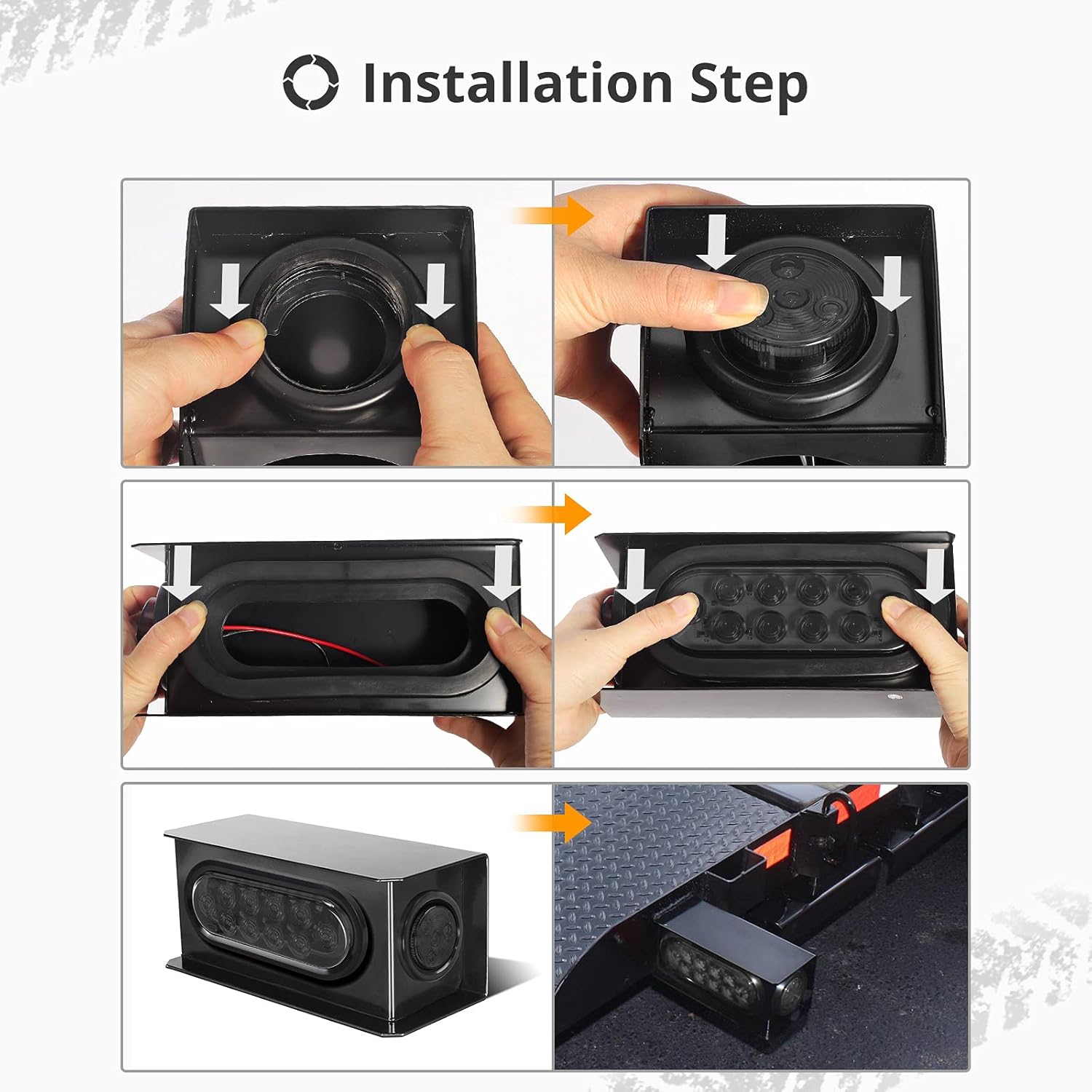 Installation Step