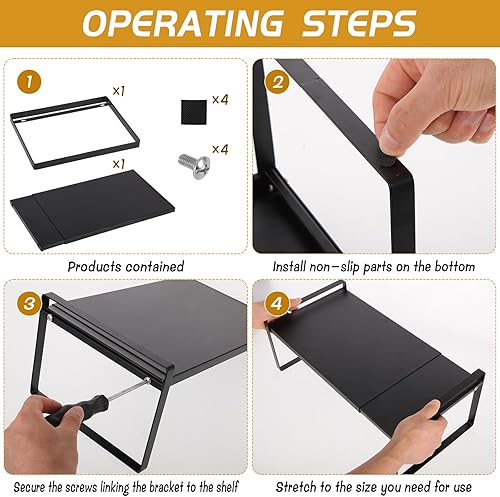 OPERATING STEPS

1

×1

×4

×4

×1

Products contained

2

Install non-slip parts on the bottom

3

Secure the screws linking the bracket to the shelf

4

Stretch to the size you need for use