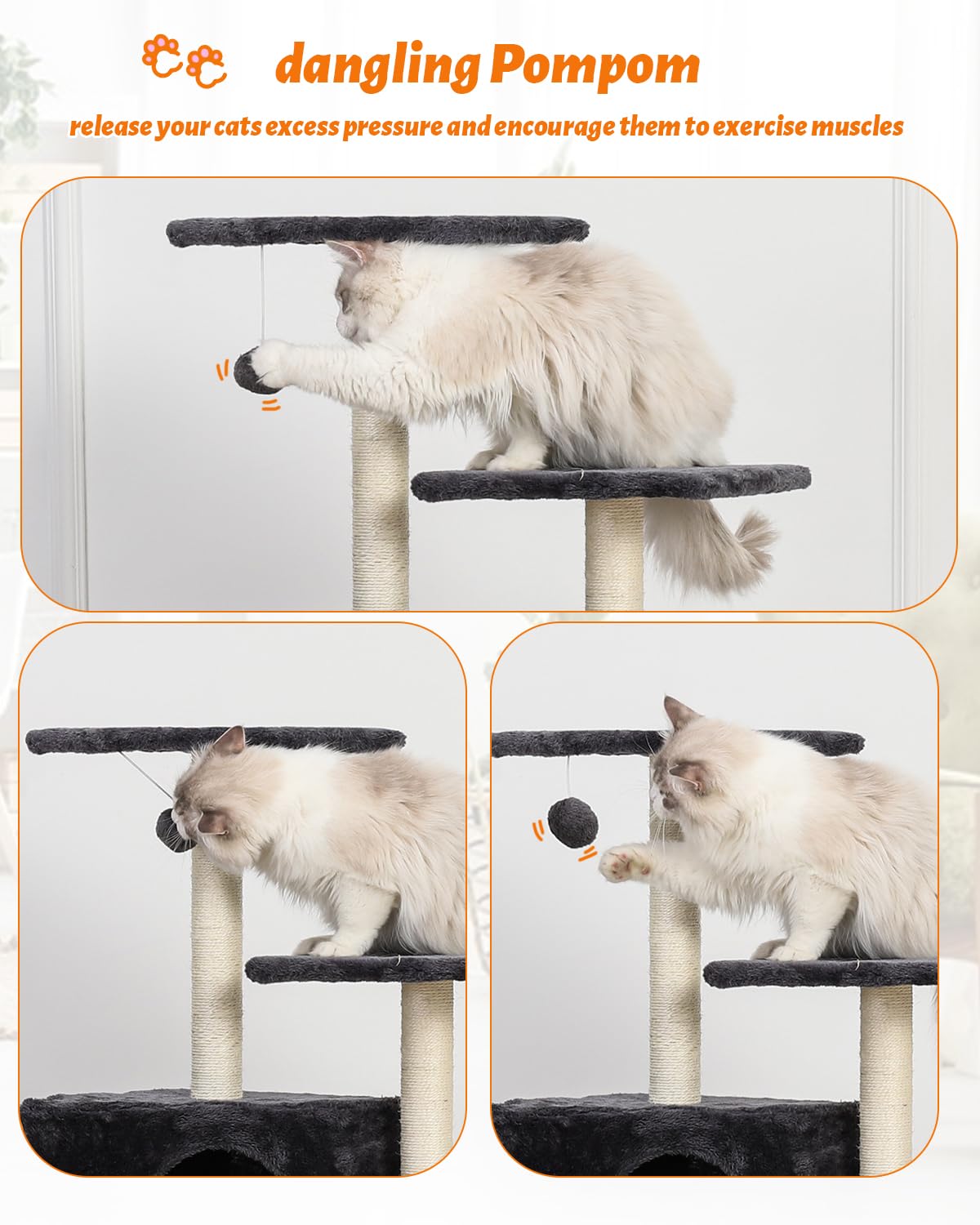 dangling Pompom

release your cats excess pressure and encourage them to exercise muscles