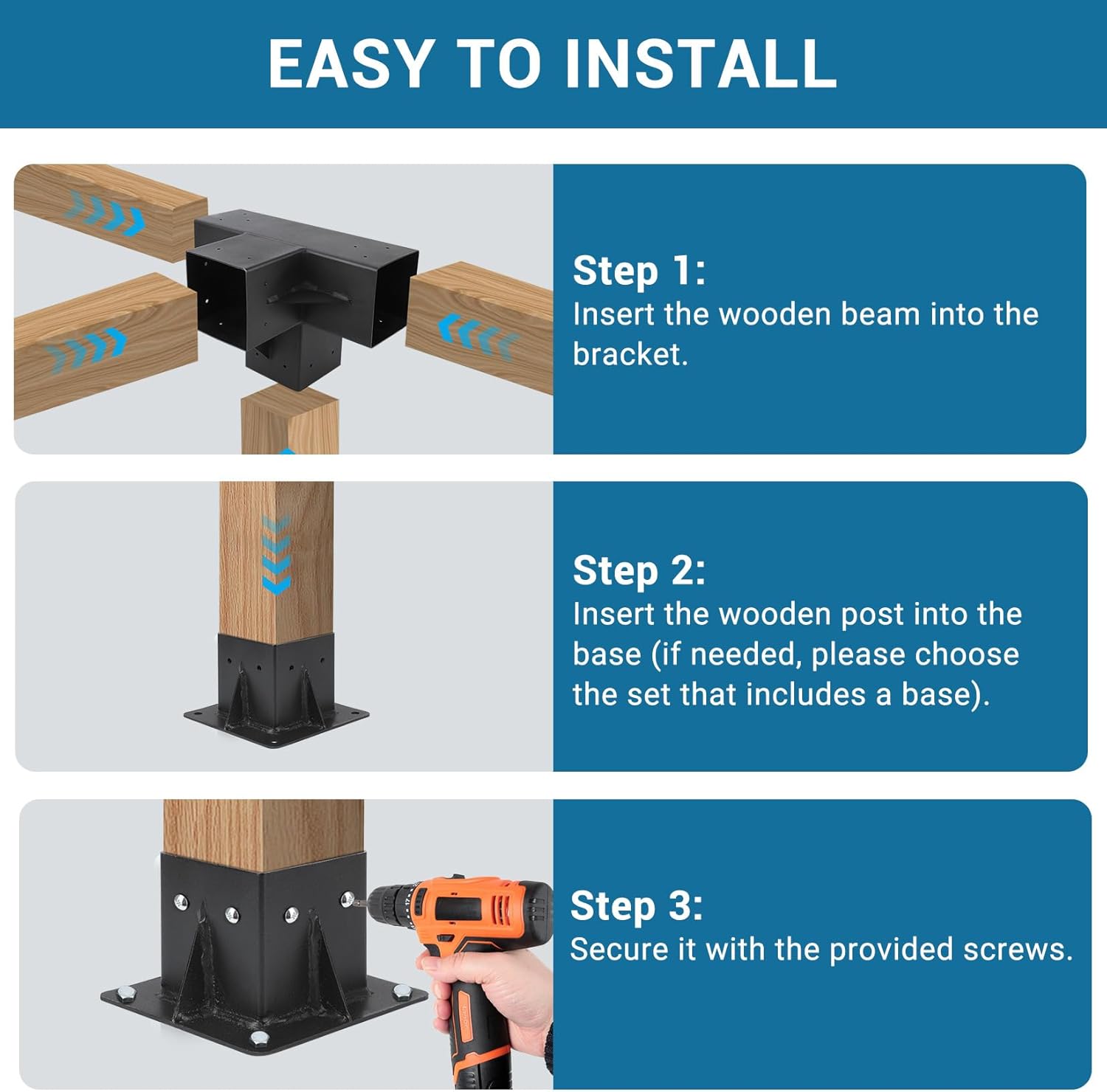 EASY TO INSTALL

Step 1:
Insert the wooden beam into the bracket.

Step 2:
Insert the wooden post into the base (if needed, please choose the set that includes a base).

Step 3:
Secure it with the provided screws.