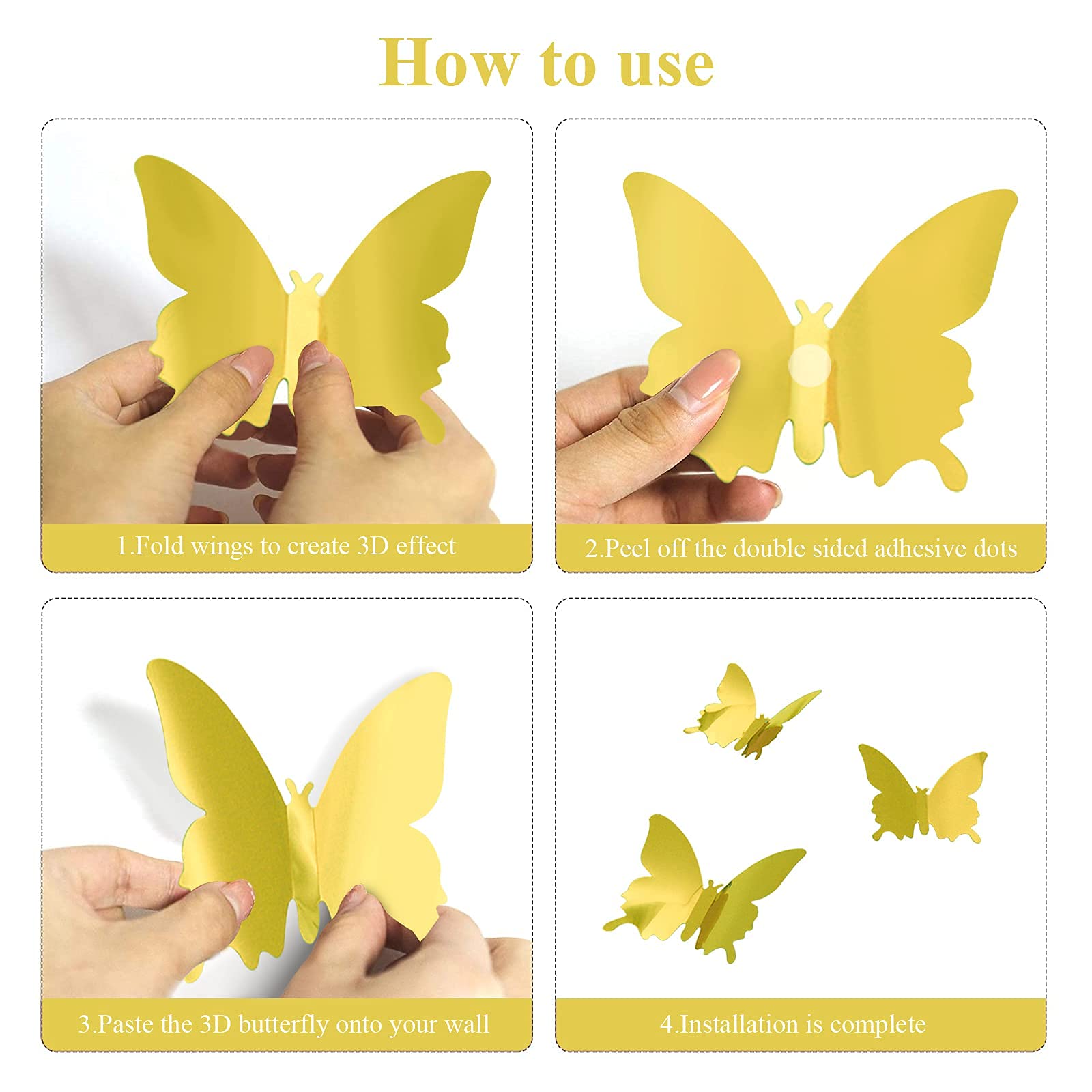 How to use

1.Fold wings to create 3D effect

2.Peel off the double sided adhesive dots

3.Paste the 3D butterfly onto your wall

4.Installation is complete