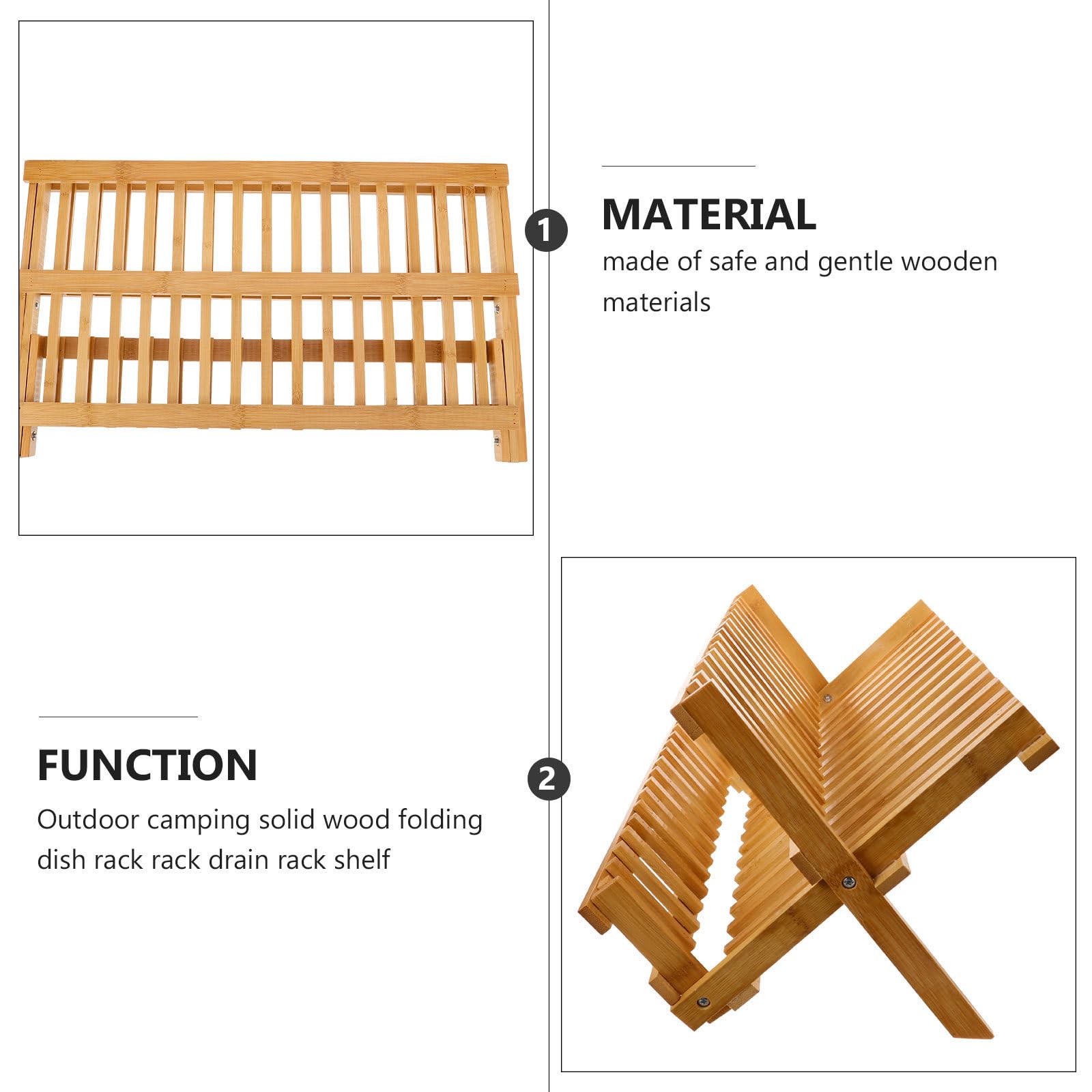 1

MATERIAL

made of safe and gentle wooden materials

FUNCTION

Outdoor camping solid wood folding dish rack rack drain rack shelf

2