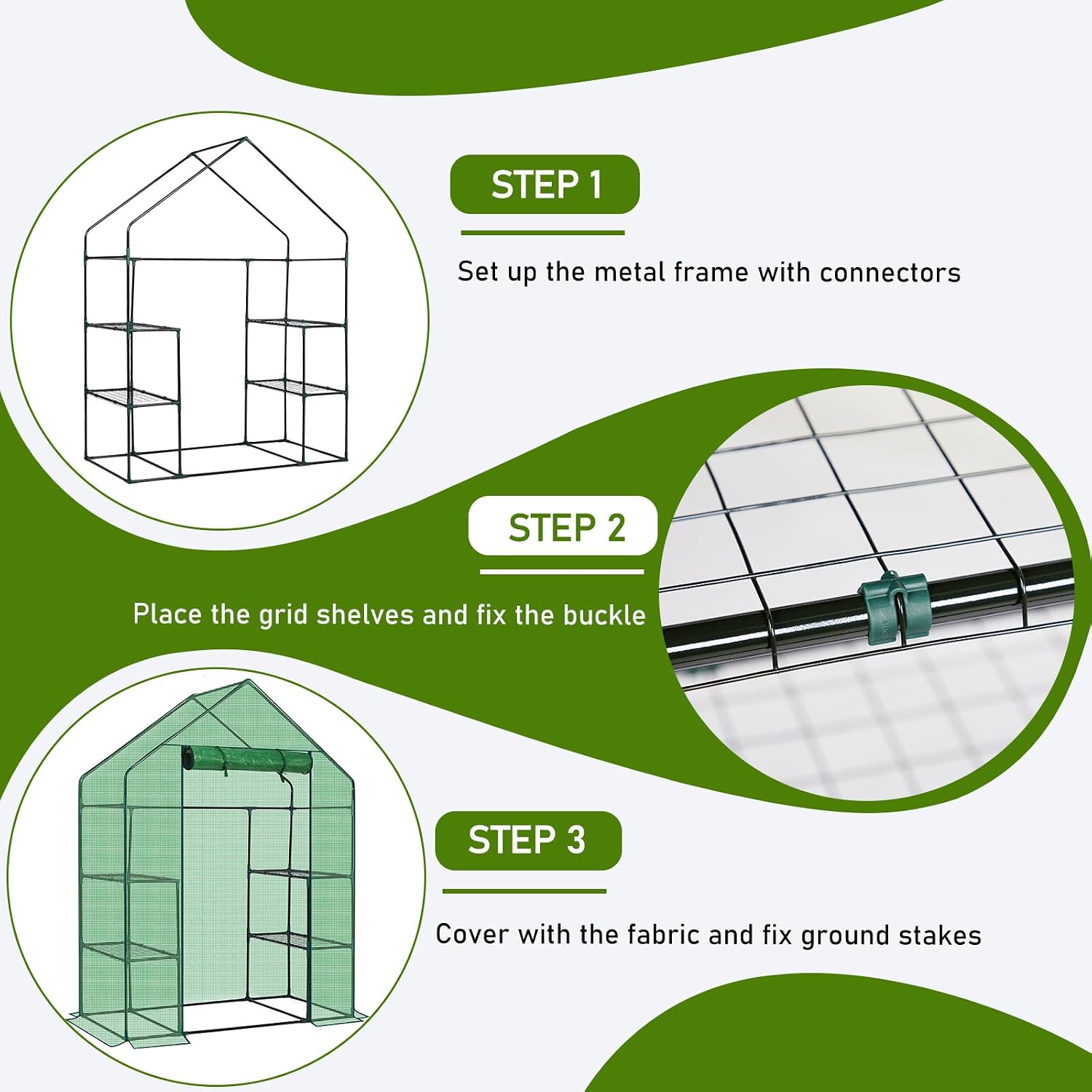 STEP 1

Set up the metal frame with connectors

STEP 2

Place the grid shelves and fix the buckle

STEP 3

Cover with the fabric and fix ground stakes