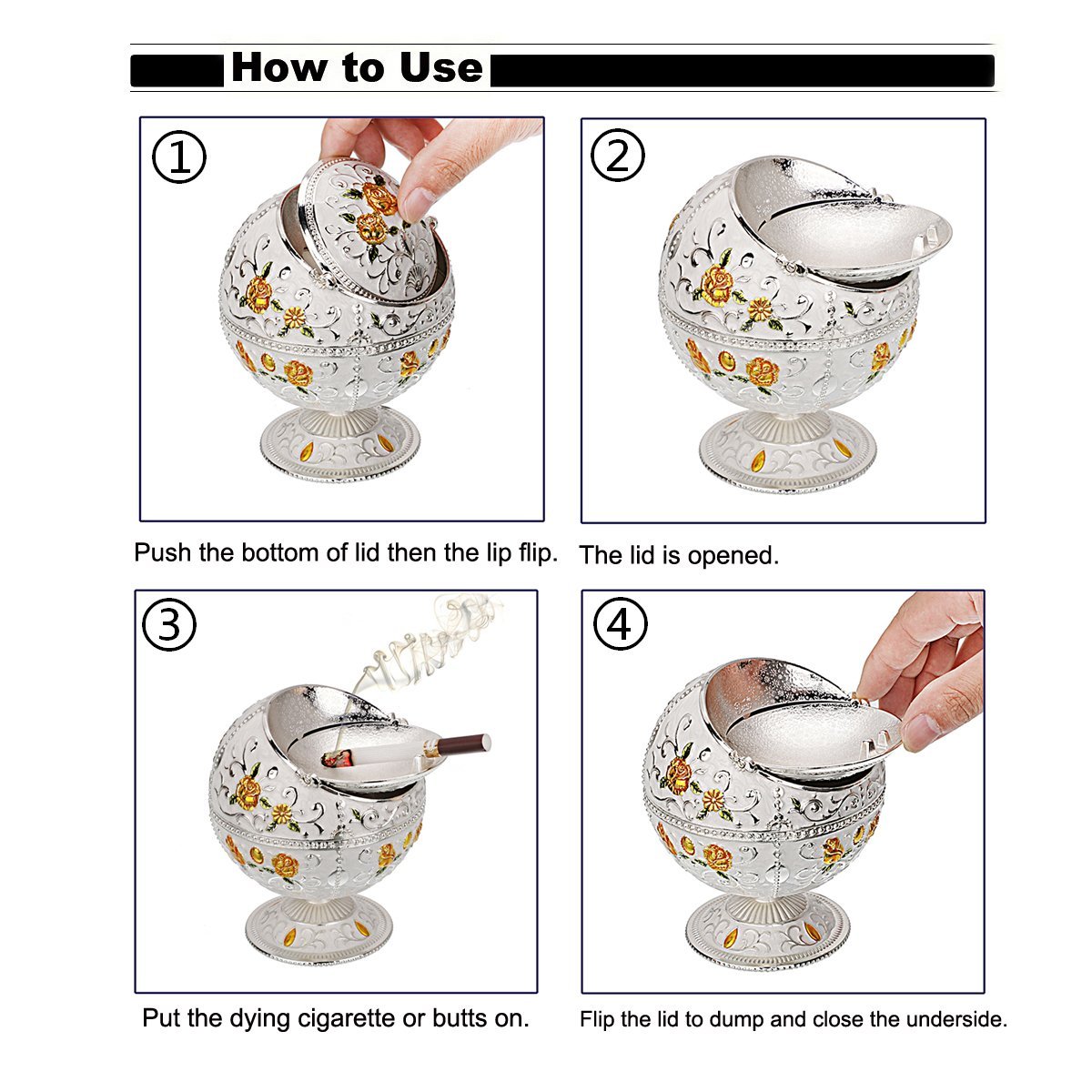 How to Use

①

Push the bottom of lid then the lip flip.

②

The lid is opened.

③

Put the dying cigarette or butts on.

④

Flip the lid to dump and close the underside.