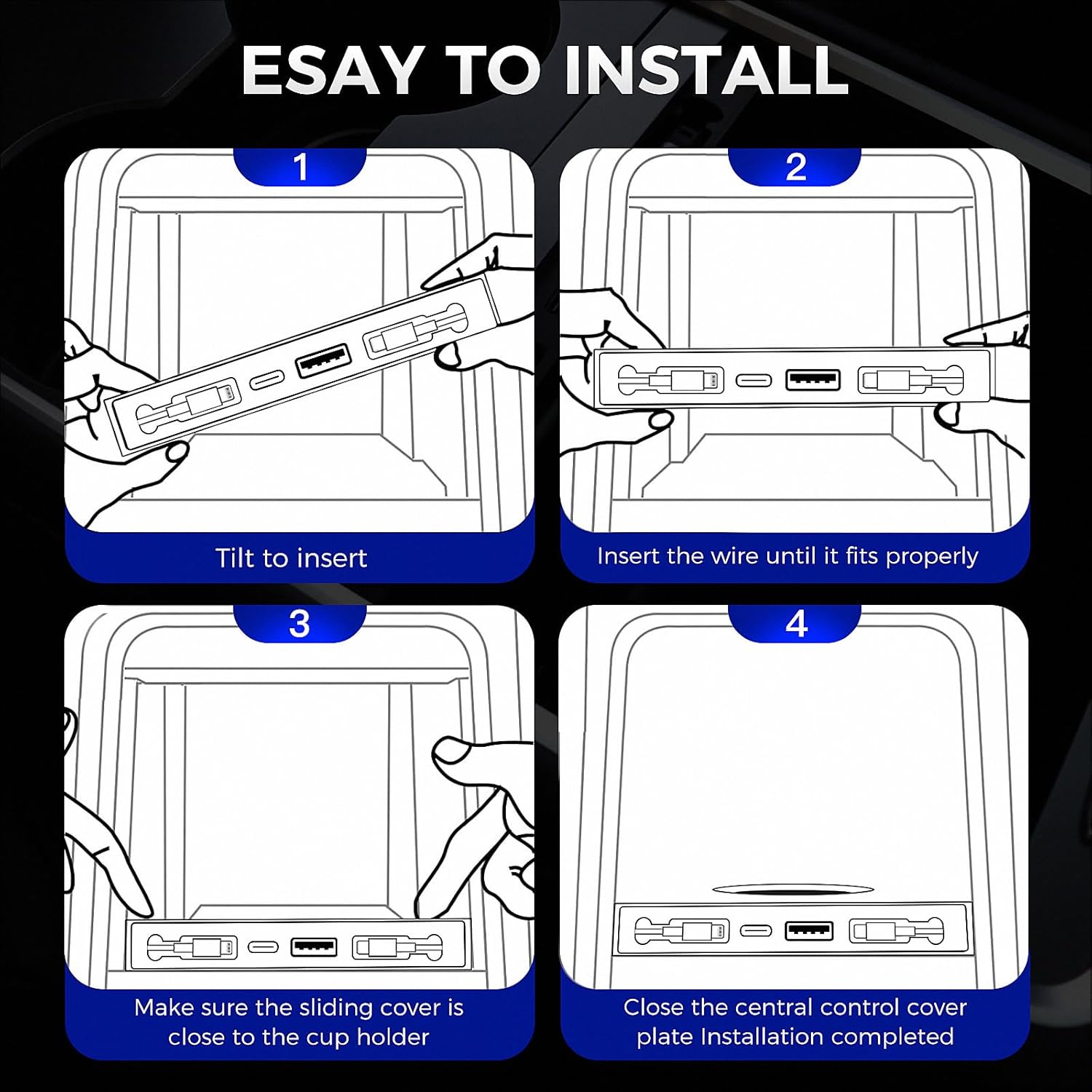 ESAY TO INSTALL

1

Tilt to insert

2

Insert the wire until it fits properly

3

Make sure the sliding cover is close to the cup holder

4

Close the central control cover plate Installation completed