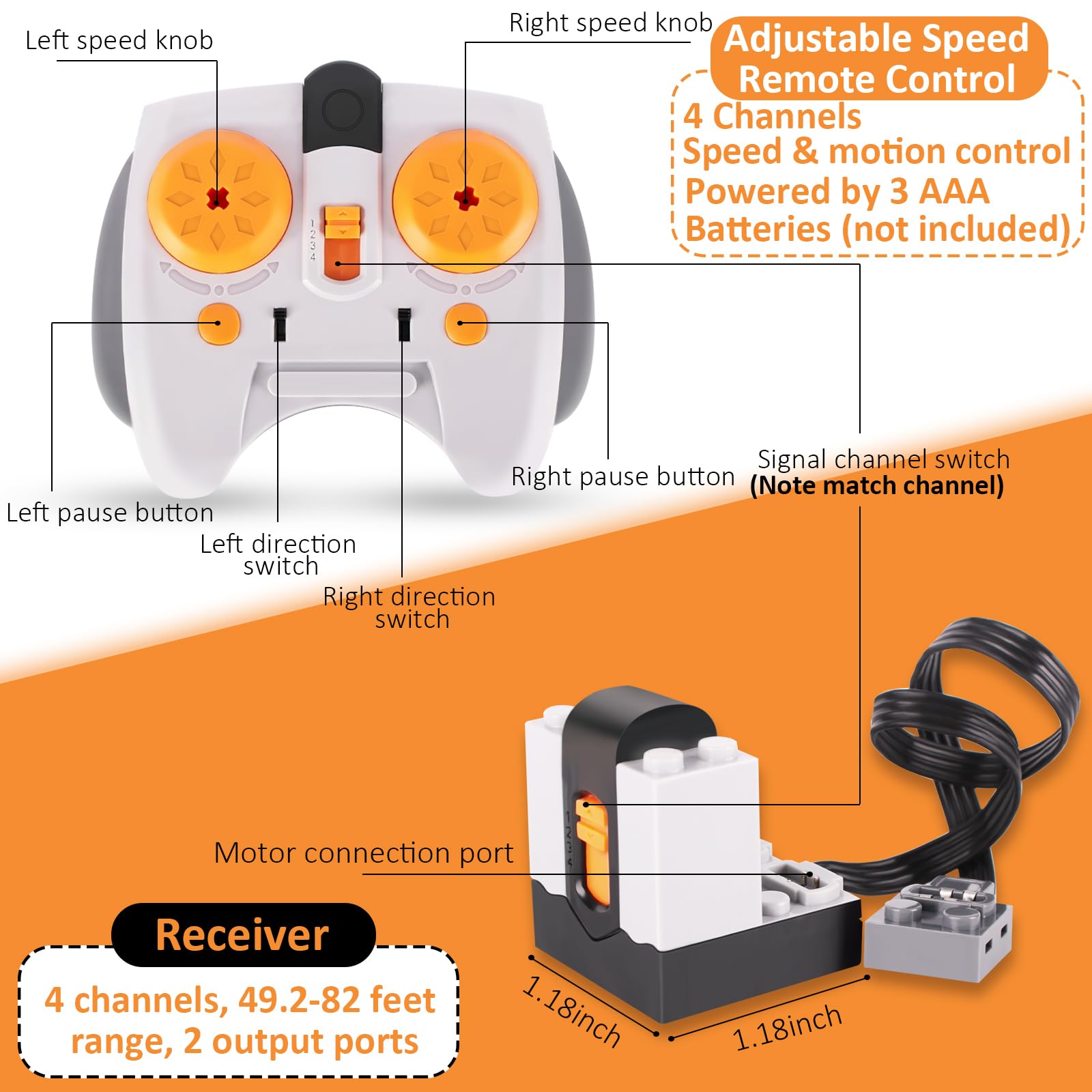 Left speed knob

Right speed knob

Adjustable Speed Remote Control

4 Channels
Speed & motion control
Powered by 3 AAA Batteries (not included)

1 2 3 4

Left pause button

Left direction switch

Right direction switch

Right pause button

Signal channel switch
(Note match channel)

1 2 3 4

Motor connection port

Receiver

4 channels, 49.2-82 feet range, 2 output ports

1.18inch

1.18inch