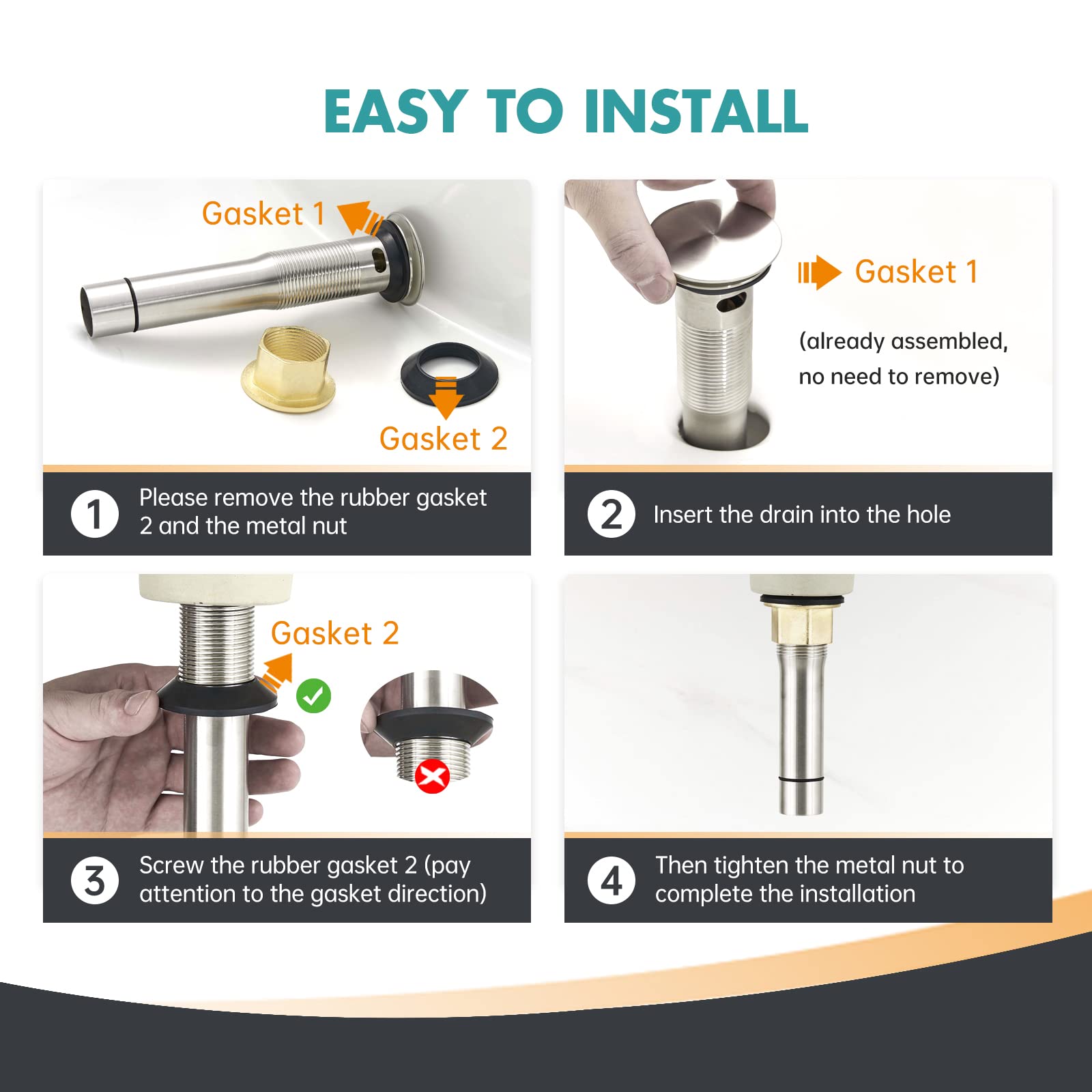 EASY TO INSTALL

Gasket 1

Gasket 2

1 Please remove the rubber gasket 2 and the metal nut

Gasket 1

(already assembled, no need to remove)

2 Insert the drain into the hole

Gasket 2

3 Screw the rubber gasket 2 (pay attention to the gasket direction)

4 Then tighten the metal nut to complete the installation