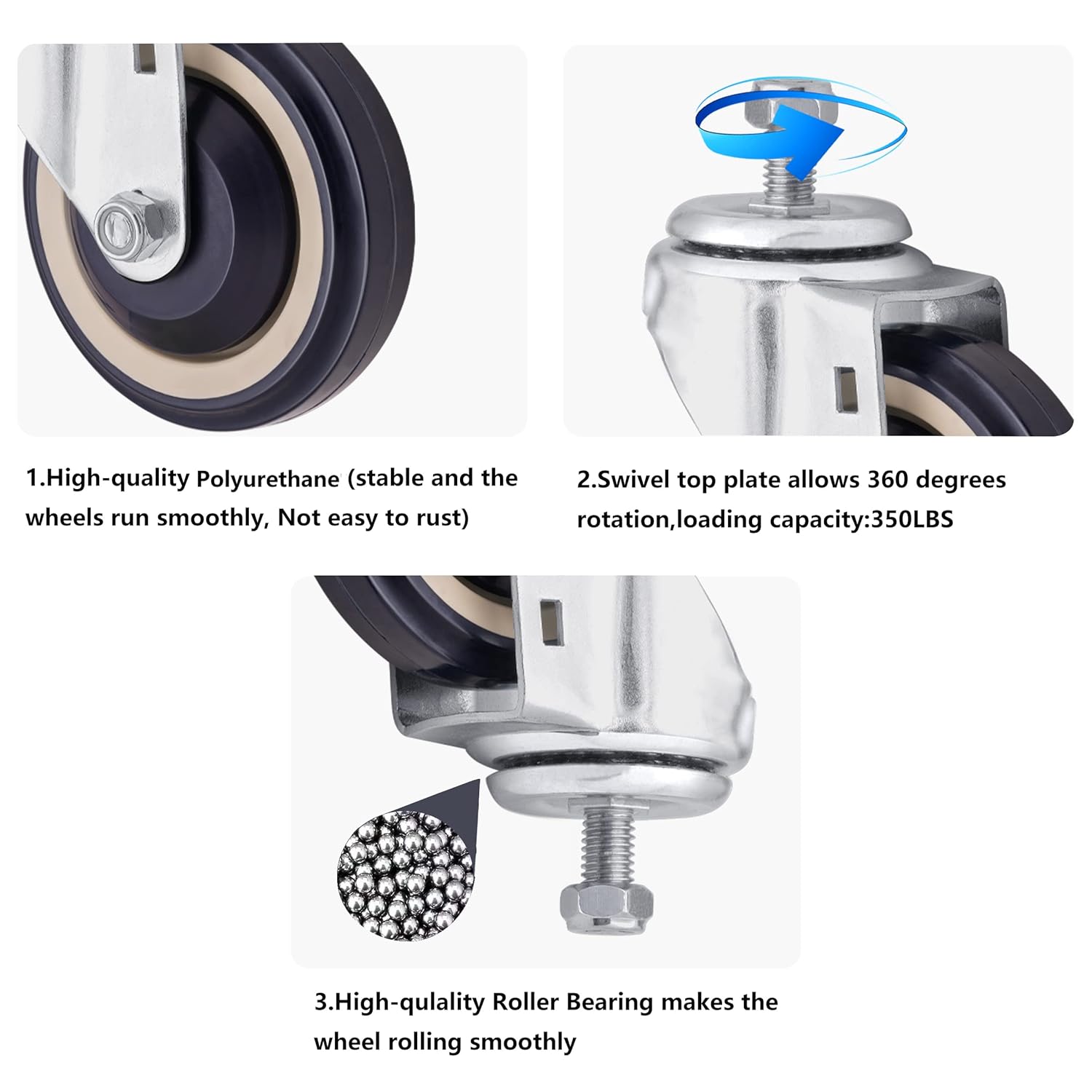 1.High-quality Polyurethane (stable and the wheels run smoothly, Not easy to rust)

2.Swivel top plate allows 360 degrees rotation,loading capacity:350LBS

3.High-qulality Roller Bearing makes the wheel rolling smoothly