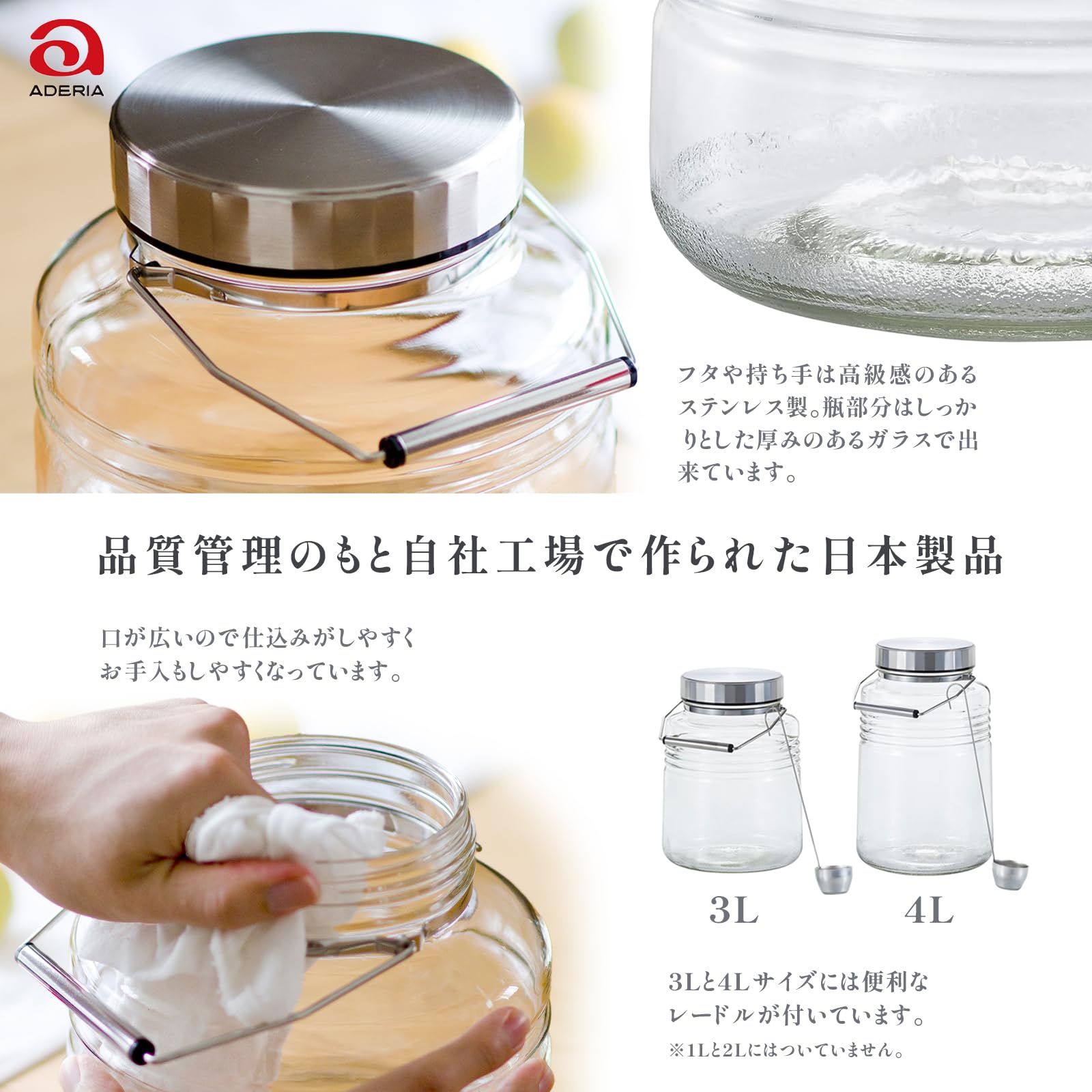 ADERIA

フタや持ち手は高級感のあるステンレス製。瓶部分はしっかりとした厚みのあるガラスで出来ています。

品質管理のもと自社工場で作られた日本製品

口が広いので仕込みがしやすくお手入もしやすくなっています。

3L

4L

3Lと4Lサイズには便利なレードルが付いています。
※1Lと2Lにはついていません。