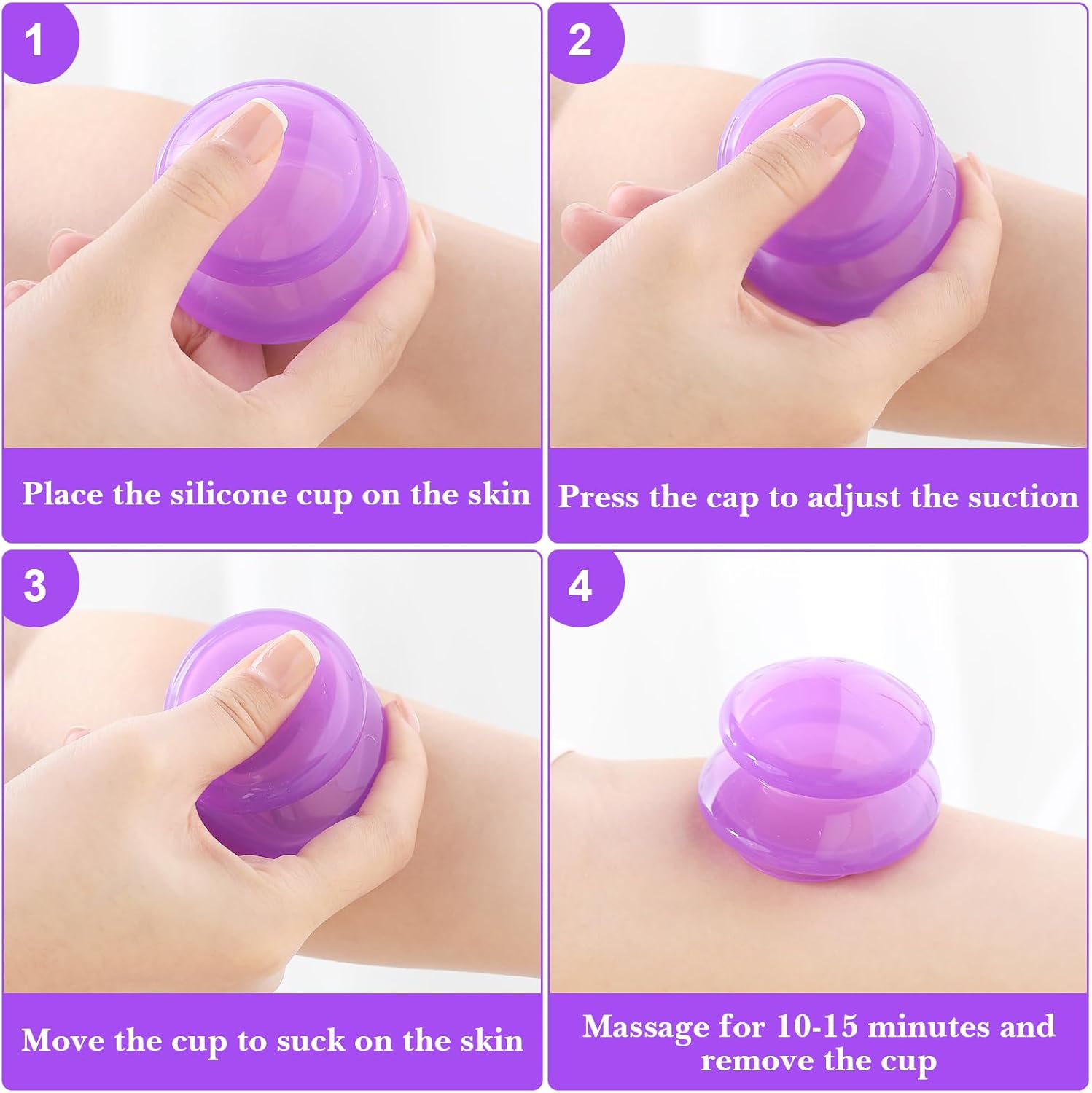 1

Place the silicone cup on the skin

2

Press the cap to adjust the suction

3

Move the cup to suck on the skin

4

Massage for 10-15 minutes and remove the cup