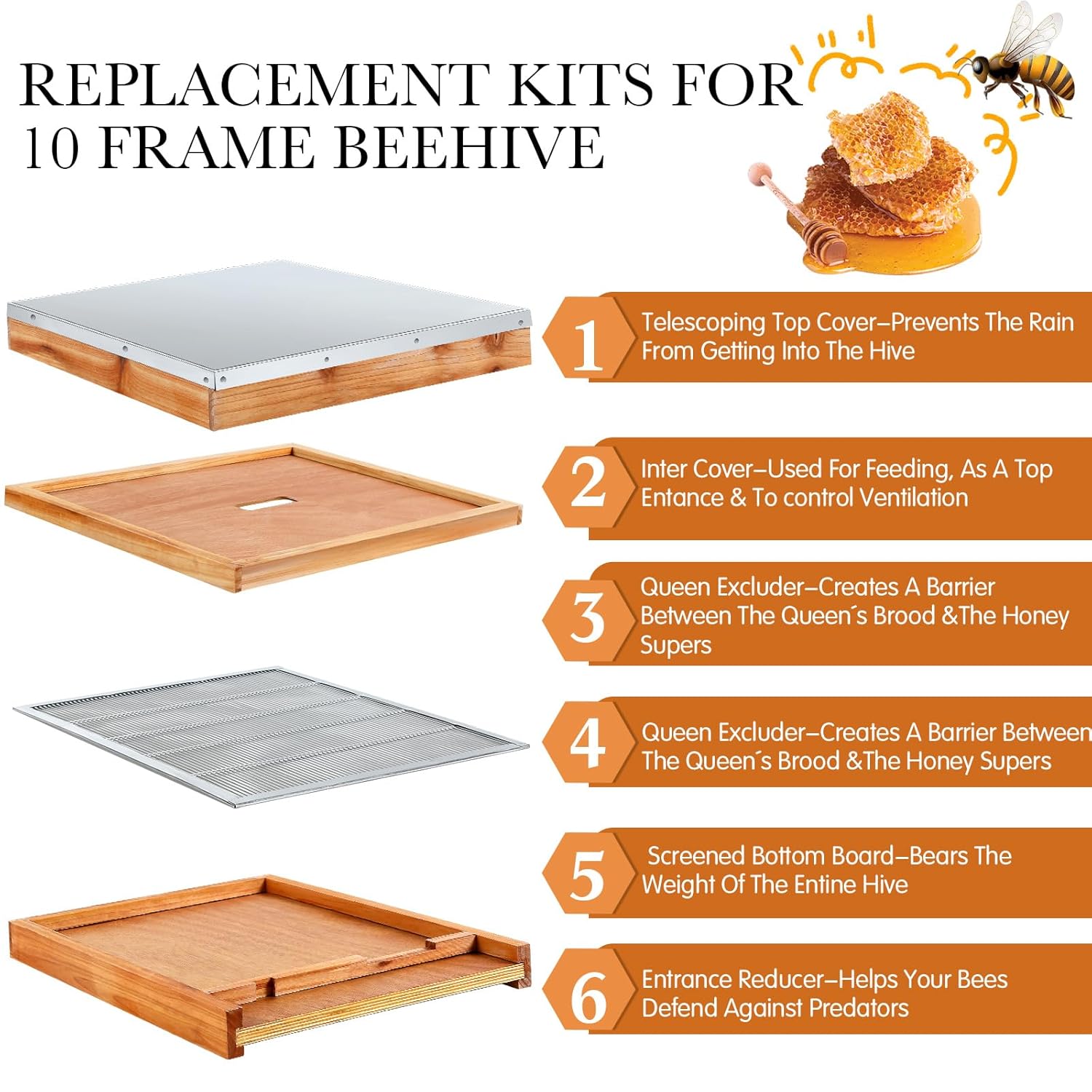 REPLACEMENT KITS FOR 10 FRAME BEEHIVE

1 Telescoping Top Cover–Prevents The Rain From Getting Into The Hive

2 Inter Cover–Used For Feeding, As A Top Entance & To control Ventilation

3 Queen Excluder–Creates A Barrier Between The Queen´s Brood &The Honey Supers

4 Queen Excluder–Creates A Barrier Between The Queen´s Brood &The Honey Supers

5 Screened Bottom Board–Bears The Weight Of The Entine Hive

6 Entrance Reducer–Helps Your Bees Defend Against Predators