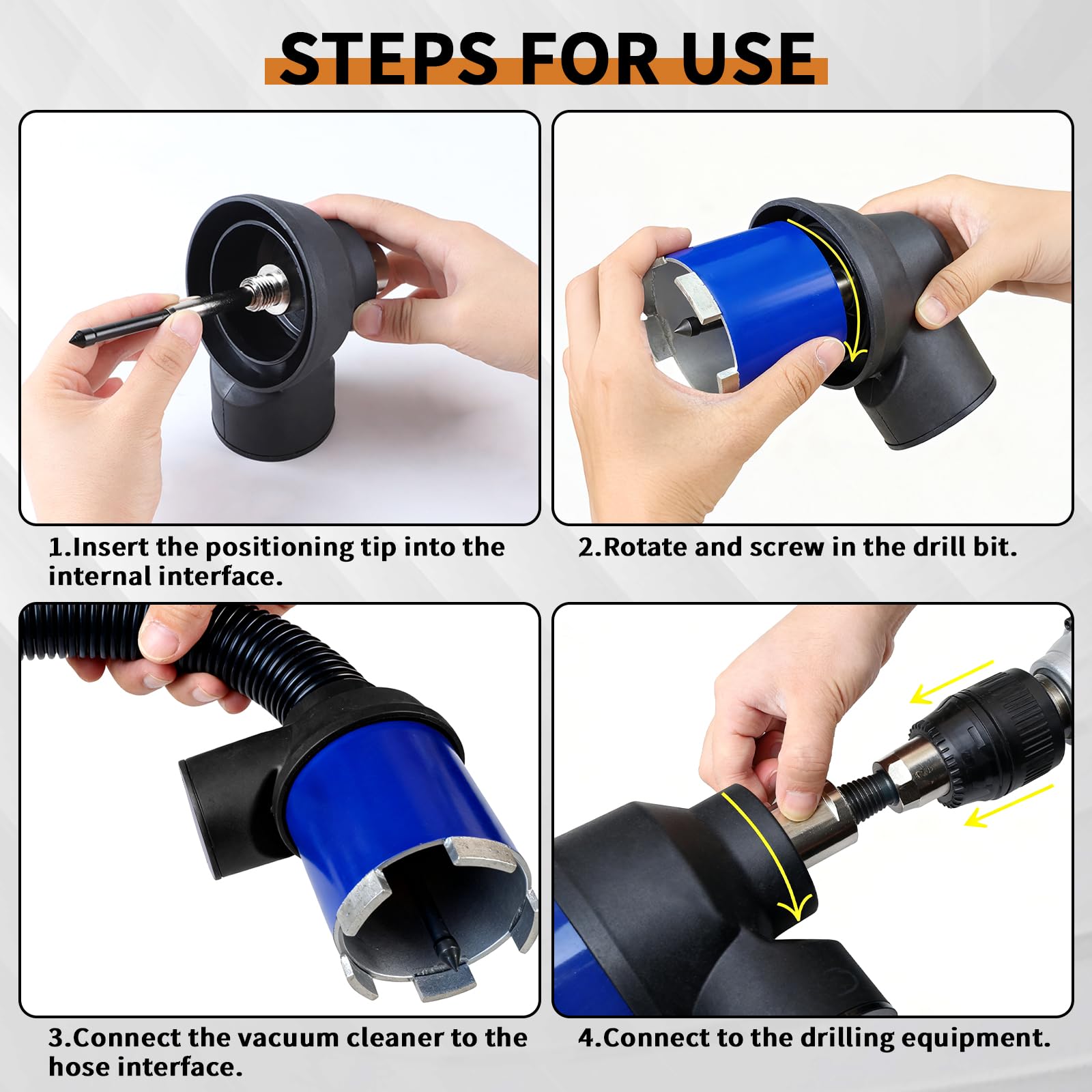 STEPS FOR USE

1.Insert the positioning tip into the internal interface.

2.Rotate and screw in the drill bit.

3.Connect the vacuum cleaner to the hose interface.

4.Connect to the drilling equipment.