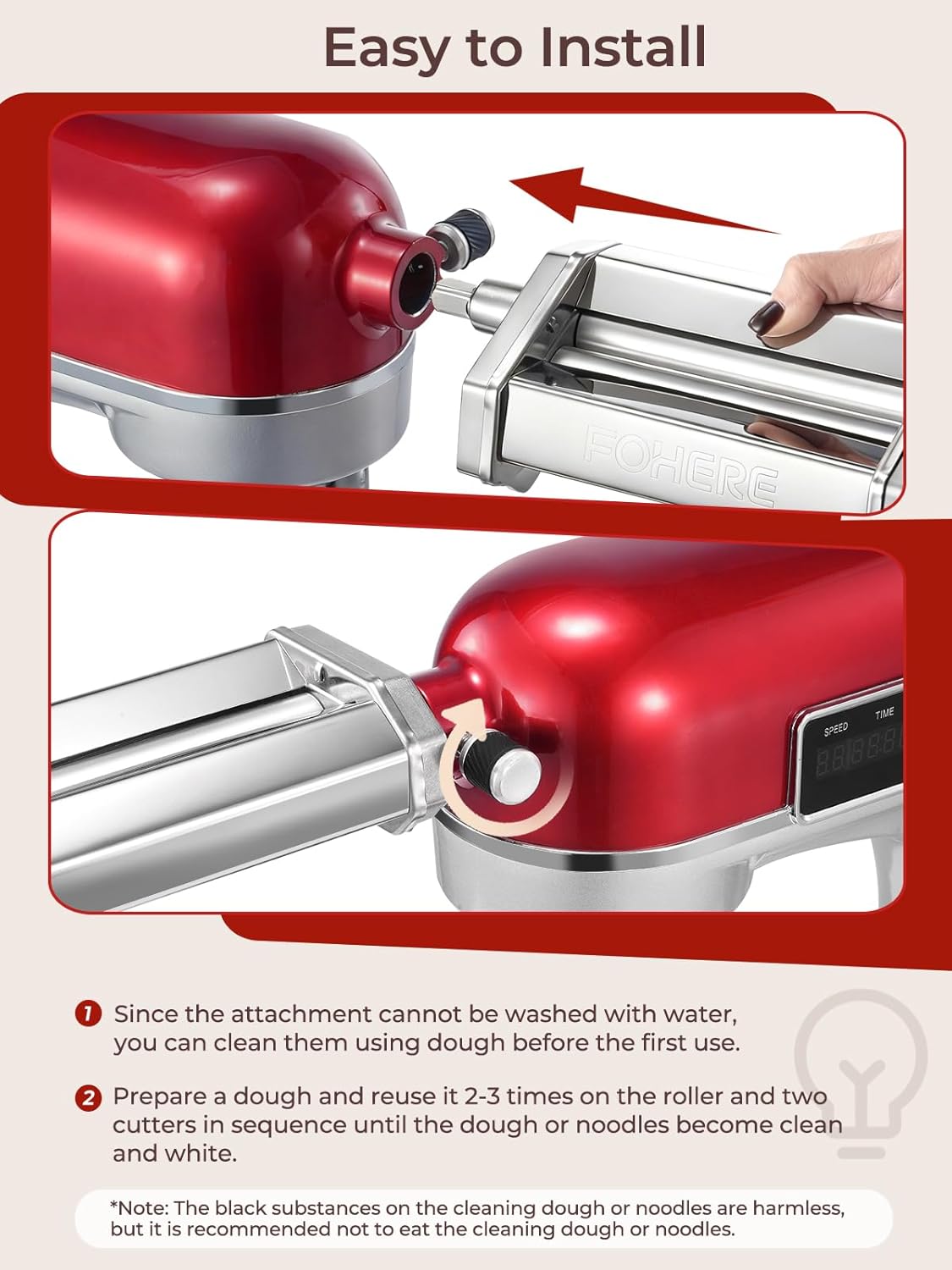 Easy to Install

FOHERE

SPEED TIME

1 Since the attachment cannot be washed with water, you can clean them using dough before the first use.

2 Prepare a dough and reuse it 2-3 times on the roller and two cutters in sequence until the dough or noodles become clean and white.

*Note: The black substances on the cleaning dough or noodles are harmless, but it is recommended not to eat the cleaning dough or noodles.