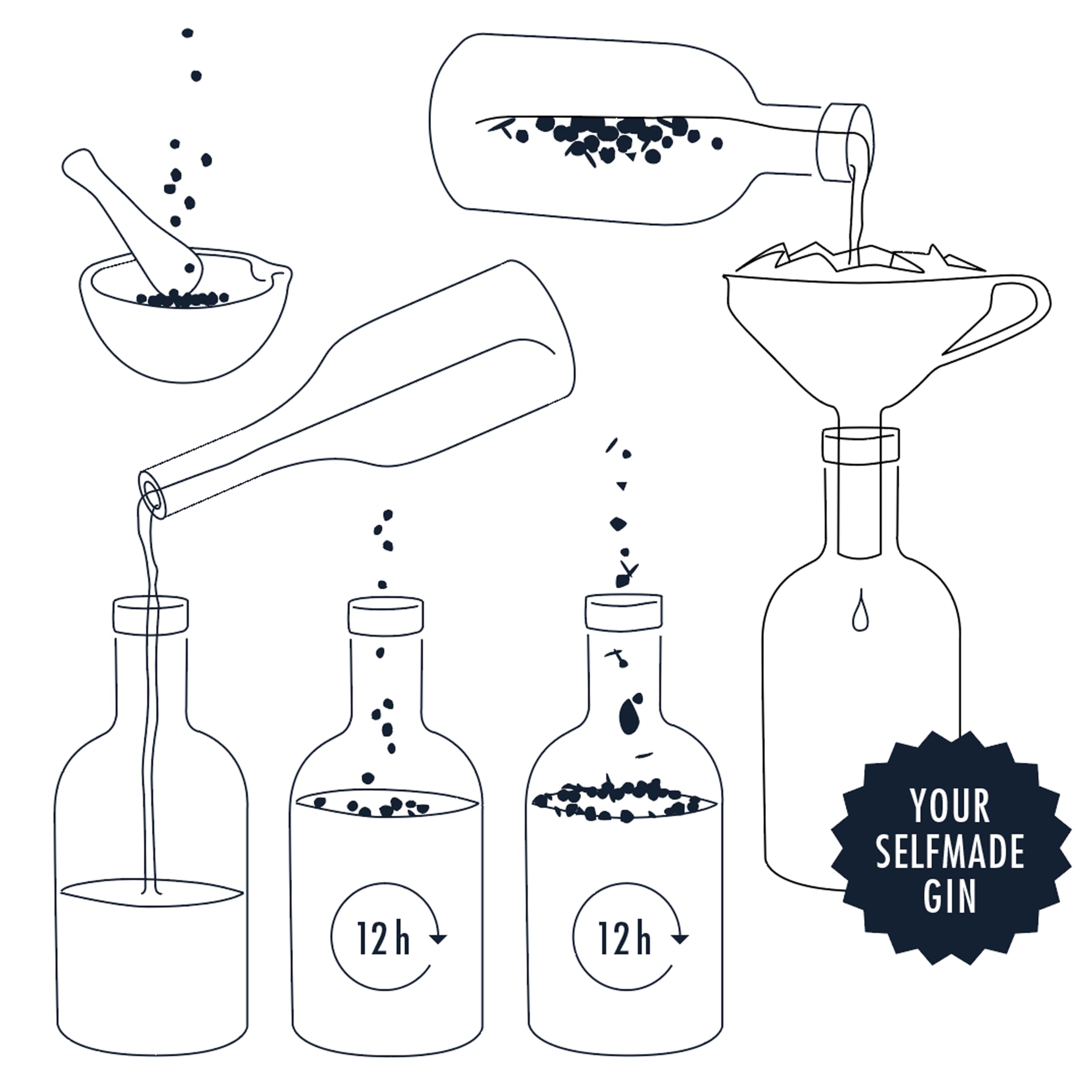 12 h

12 h

YOUR SELFMADE GIN