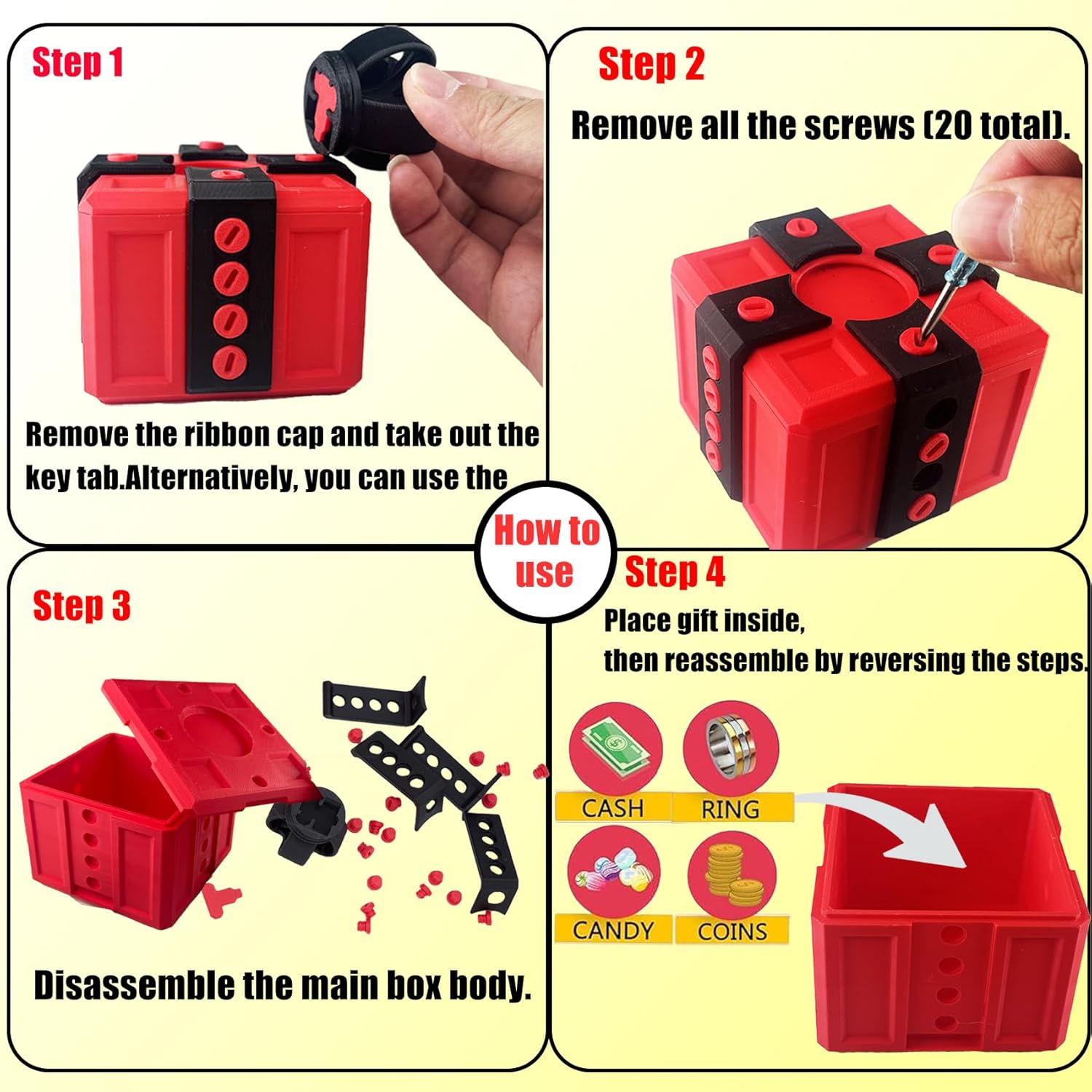 Step 1

Remove the ribbon cap and take out the key tab.Alternatively, you can use the

Step 2

Remove all the screws (20 total).

How to use

Step 3

Disassemble the main box body.

Step 4

Place gift inside,
then reassemble by reversing the steps.

CASH

RING

CANDY

COINS