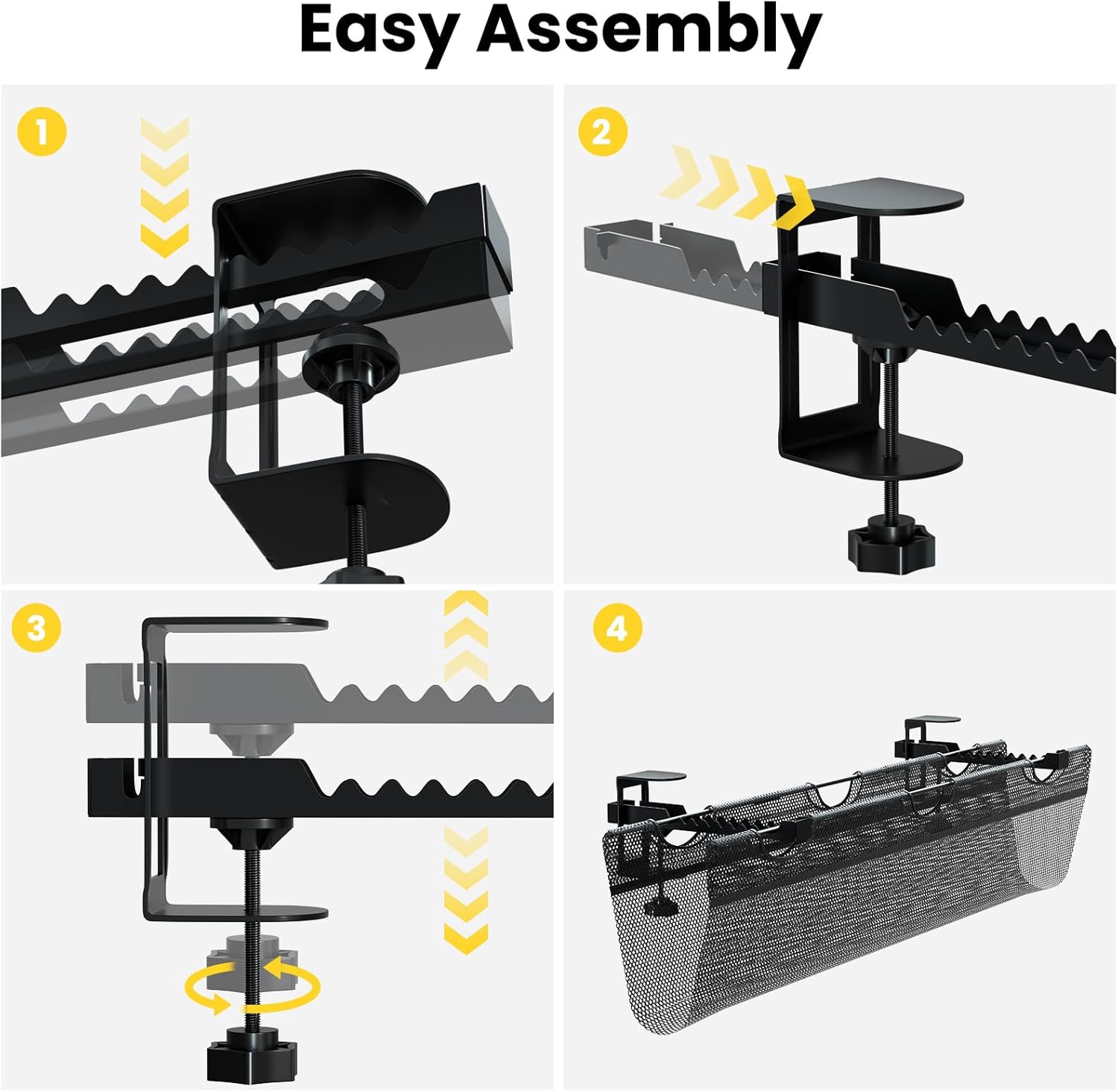 Easy Assembly

1

2

3

4