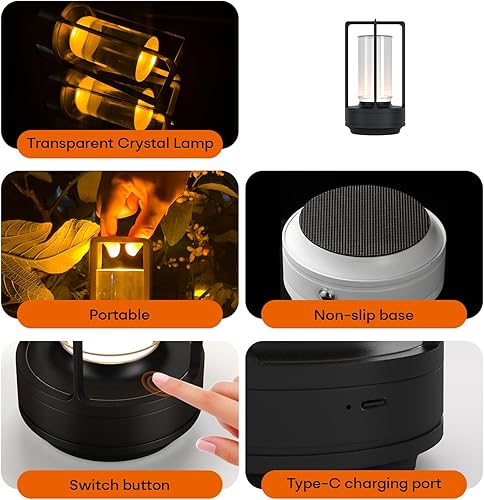 Transparent Crystal Lamp

Portable

Non-slip base

Switch button

Type-C charging port