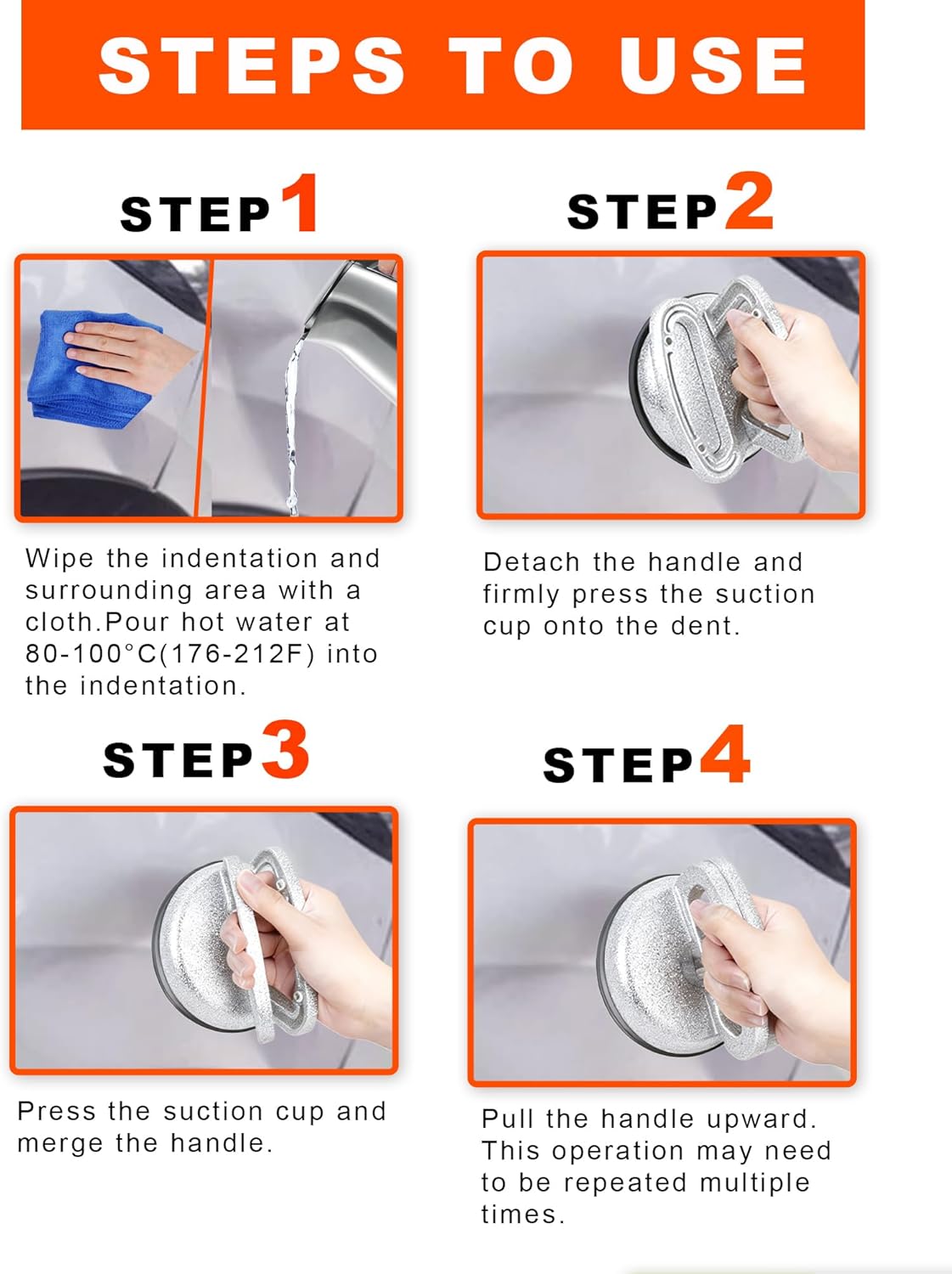 STEPS TO USE

STEP 1

Wipe the indentation and surrounding area with a cloth.Pour hot water at 80-100°C(176-212F) into the indentation.

STEP 2

Detach the handle and firmly press the suction cup onto the dent.

STEP 3

Press the suction cup and merge the handle.

STEP 4

Pull the handle upward. This operation may need to be repeated multiple times.