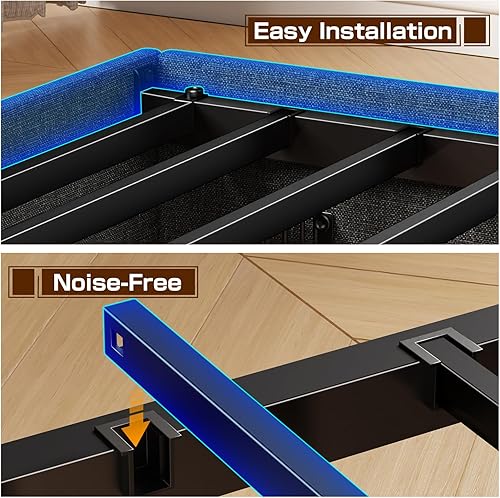 Easy Installation

Noise-Free