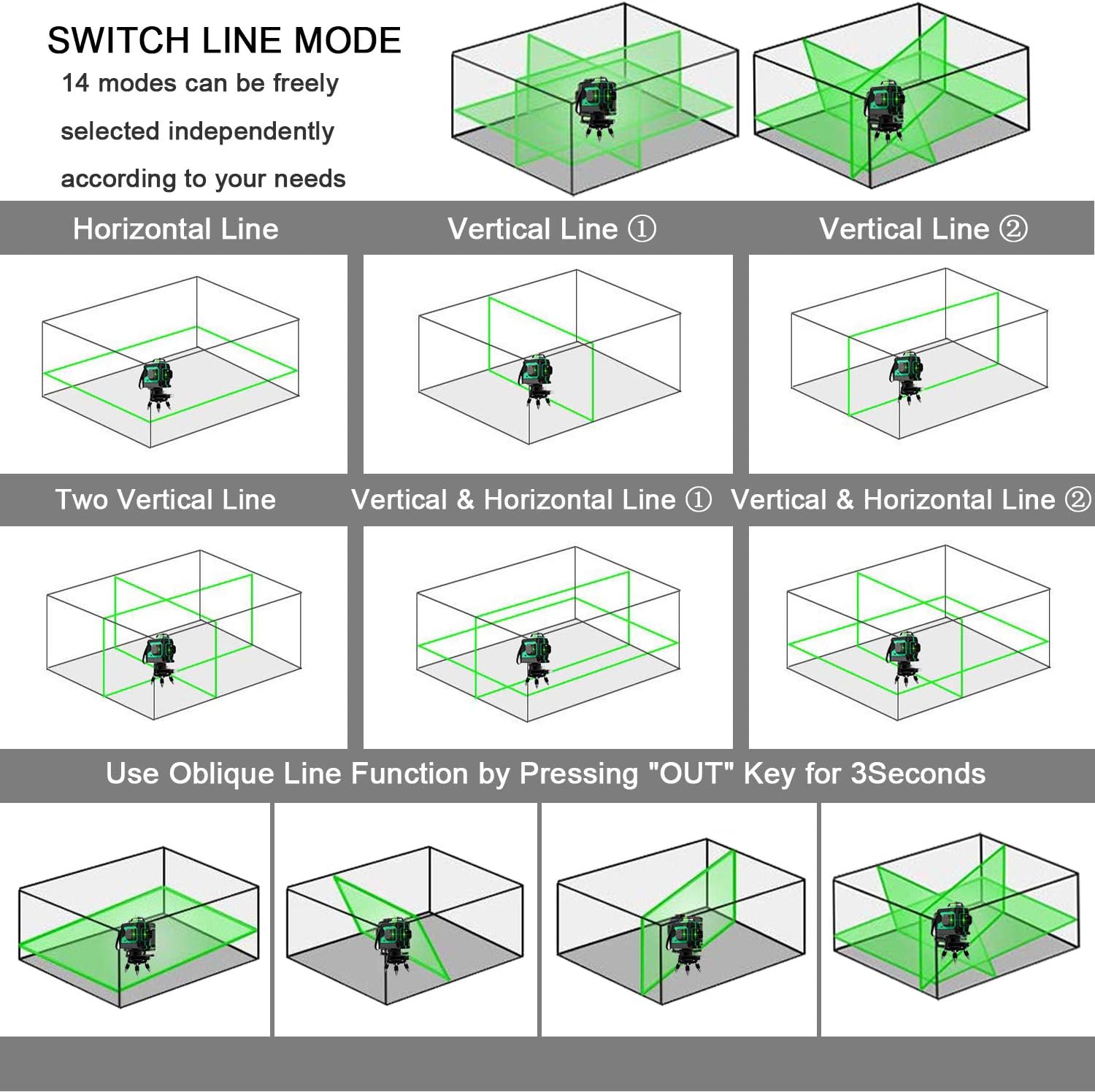 SWITCH LINE MODE

14 modes can be freely selected independently according to your needs

Horizontal Line

Vertical Line ①

Vertical Line ②

Two Vertical Line

Vertical & Horizontal Line ①

Vertical & Horizontal Line ②

Use Oblique Line Function by Pressing "OUT" Key for 3Seconds