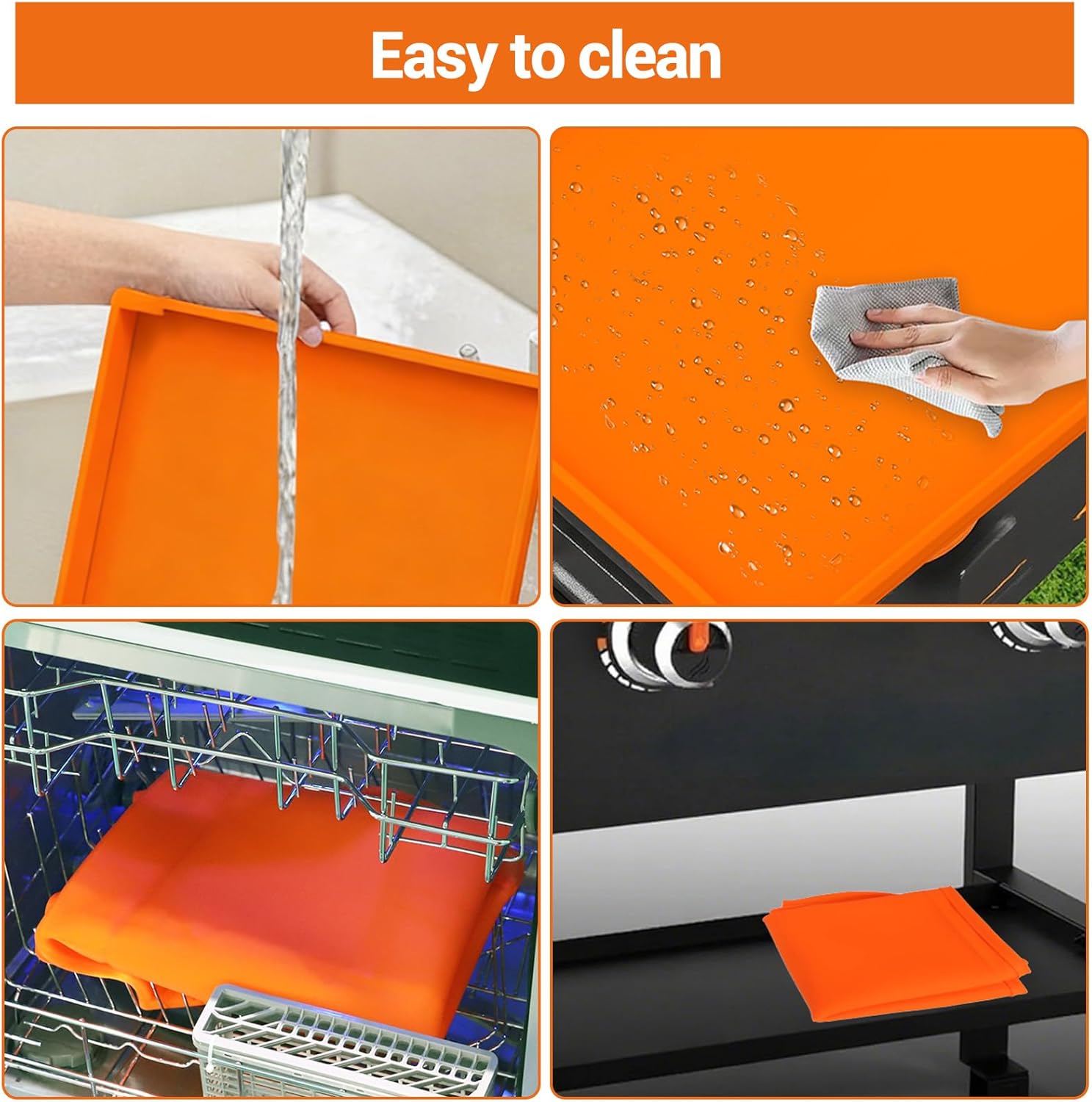 Easy to clean