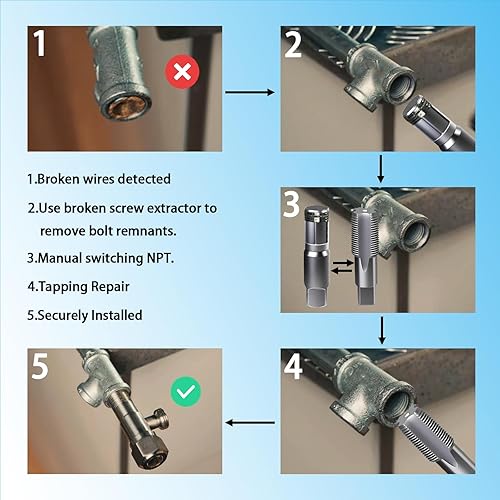 1

2

1.Broken wires detected

2.Use broken screw extractor to remove bolt remnants.

3.Manual switching NPT.

4.Tapping Repair

5.Securely Installed

3

5

4