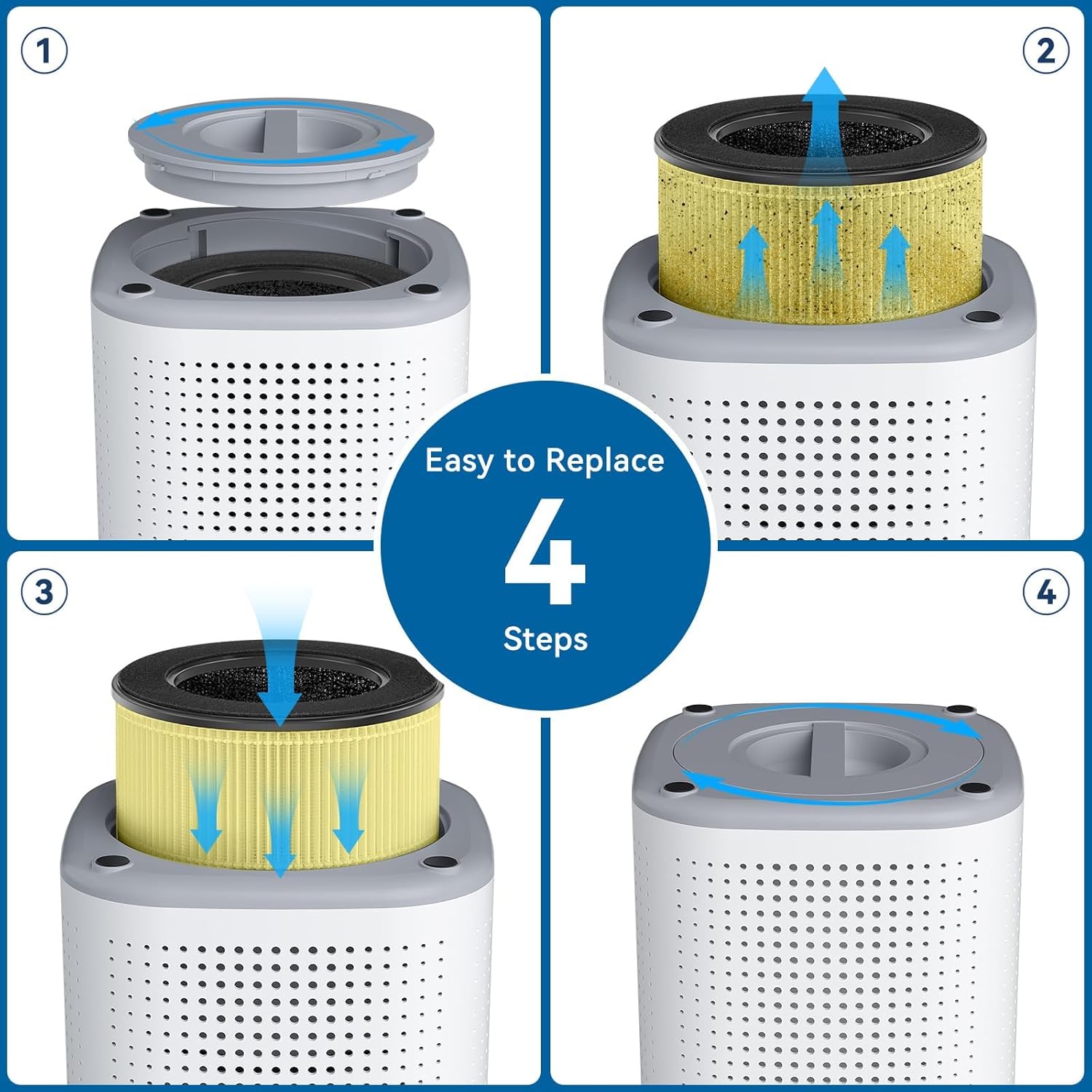 1

2

Easy to Replace
4
Steps

3

4