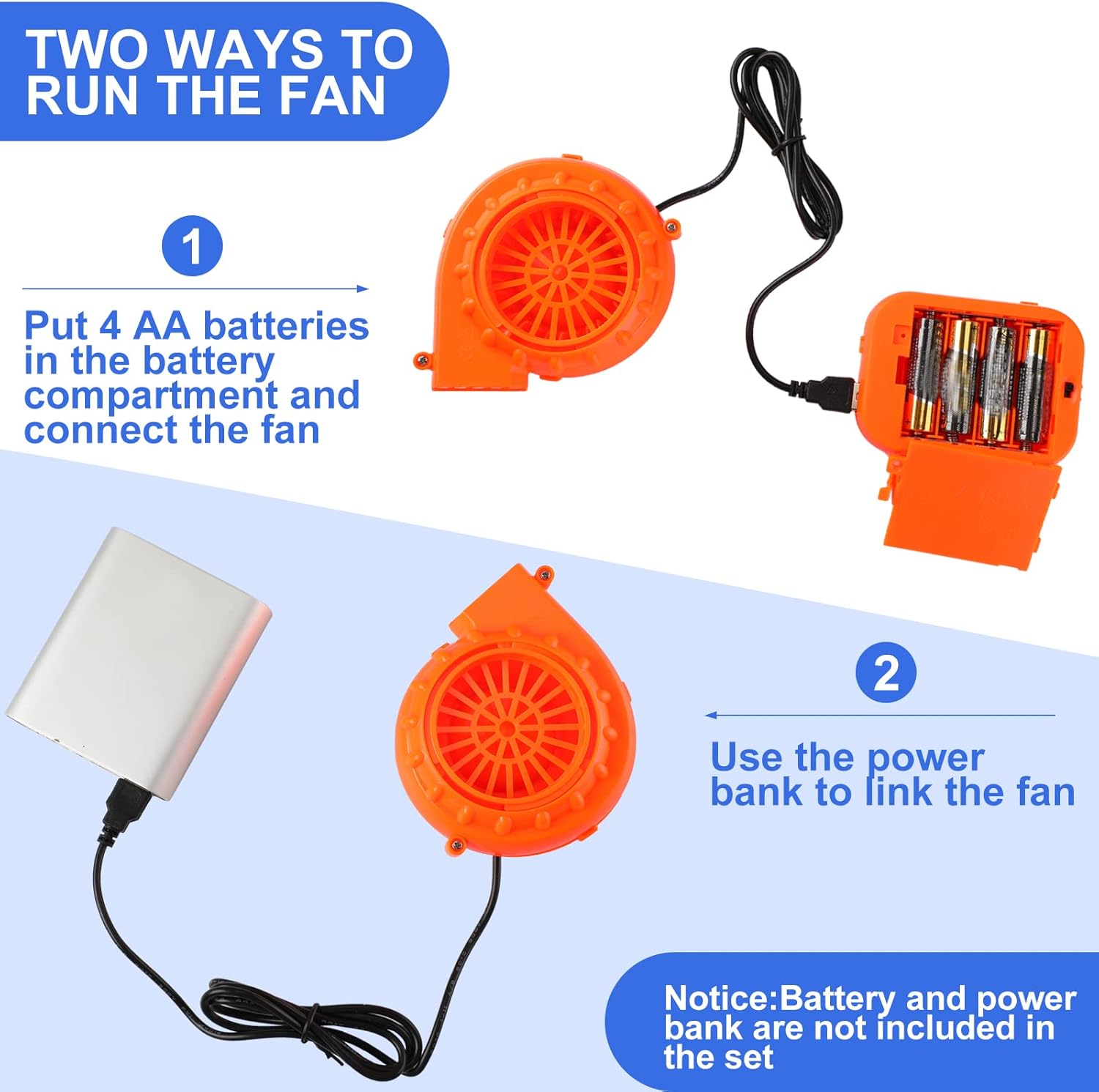 TWO WAYS TO RUN THE FAN

1

Put 4 AA batteries in the battery compartment and connect the fan

2

Use the power bank to link the fan

Notice:Battery and power bank are not included in the set