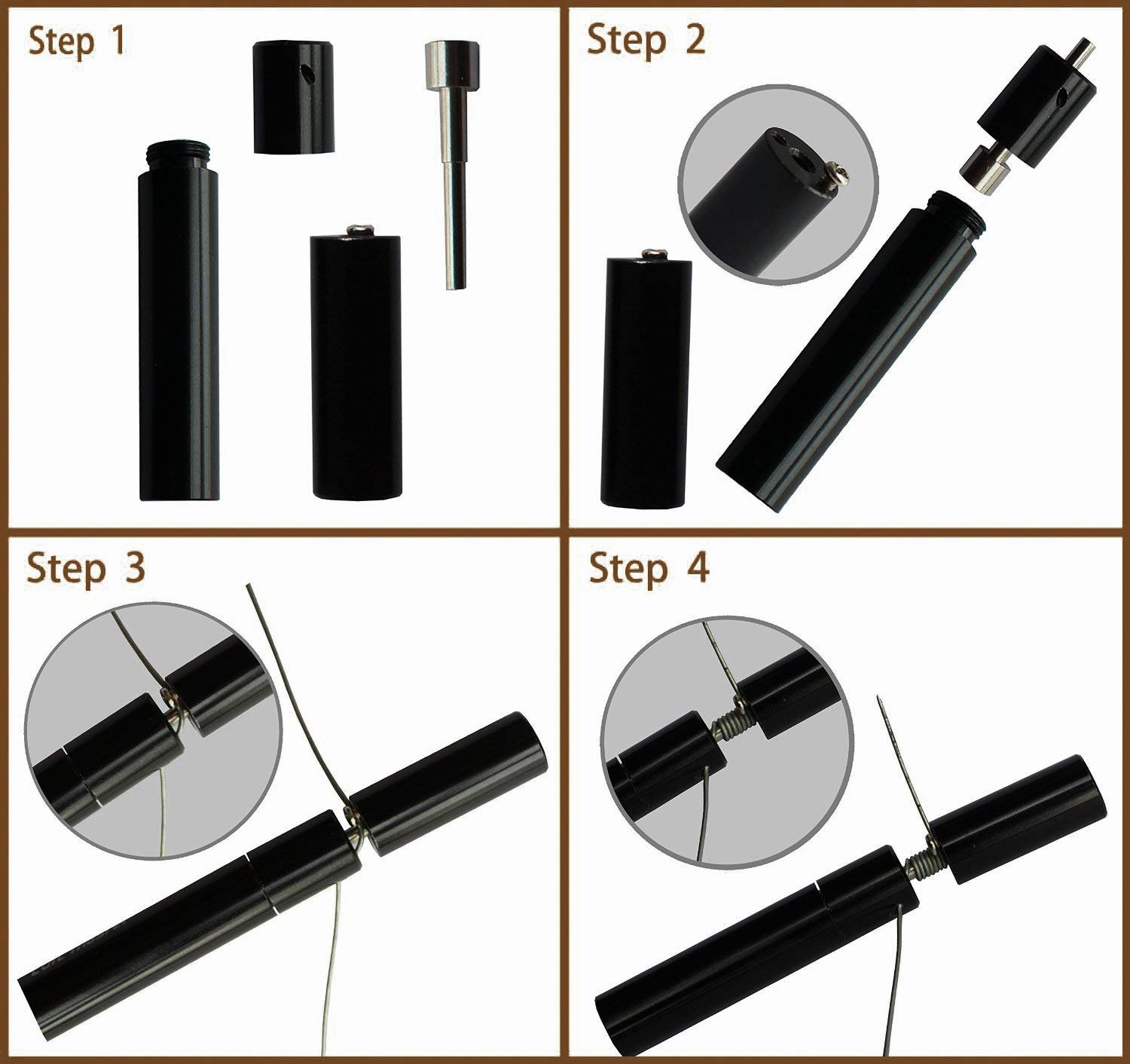 Step 1

Step 2

Step 3

Step 4