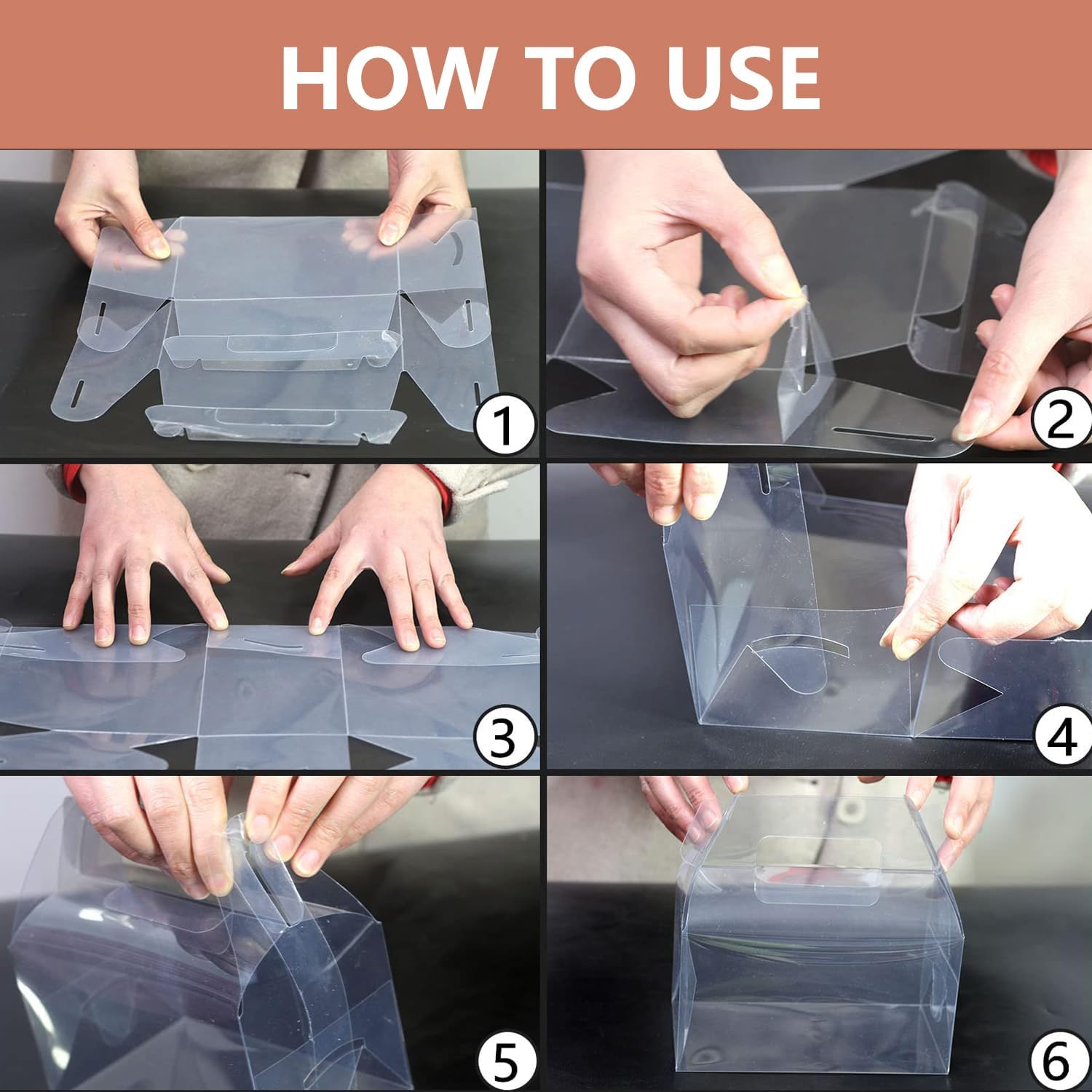 HOW TO USE

1

2

3

4

5

6