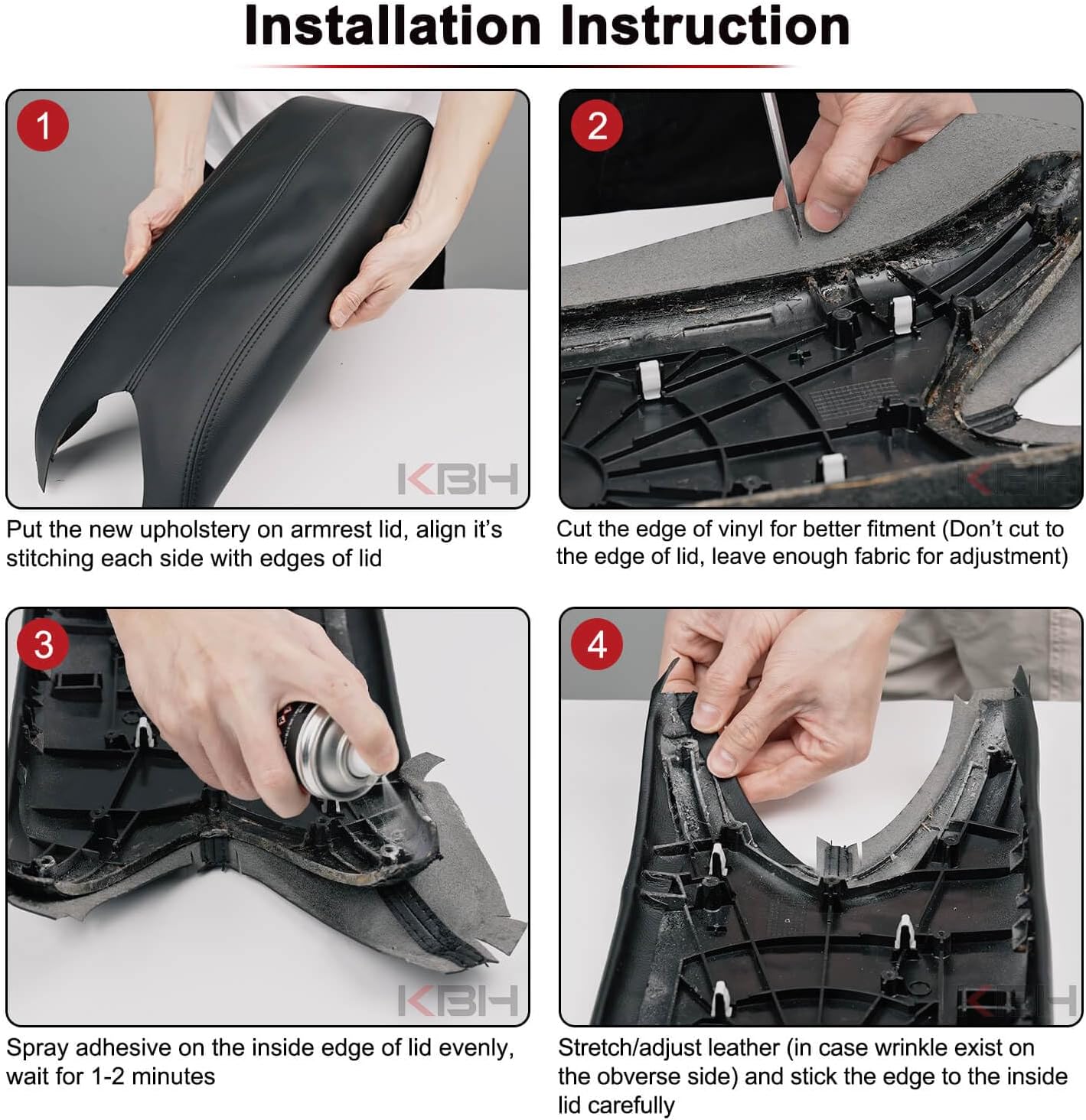 Installation Instruction

1

KBH

Put the new upholstery on armrest lid, align it's stitching each side with edges of lid

2

KBH

Cut the edge of vinyl for better fitment (Don't cut to the edge of lid, leave enough fabric for adjustment)

3

KBH

Spray adhesive on the inside edge of lid evenly, wait for 1-2 minutes

4

KBH

Stretch/adjust leather (in case wrinkle exist on the obverse side) and stick the edge to the inside lid carefully