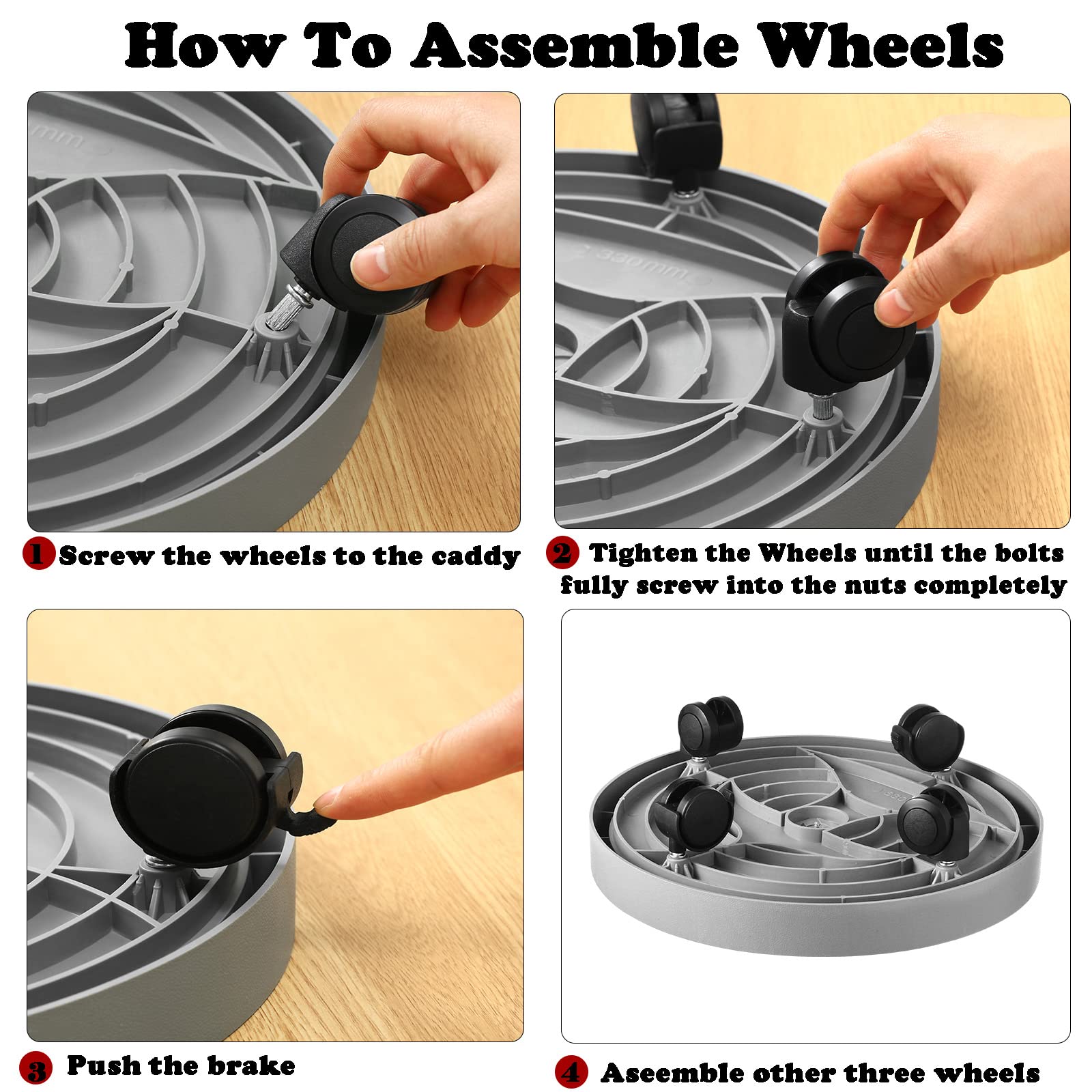 How To Assemble Wheels

330mm

1 Screw the wheels to the caddy

2 Tighten the Wheels until the bolts fully screw into the nuts completely

3 Push the brake

4 Aseemble other three wheels