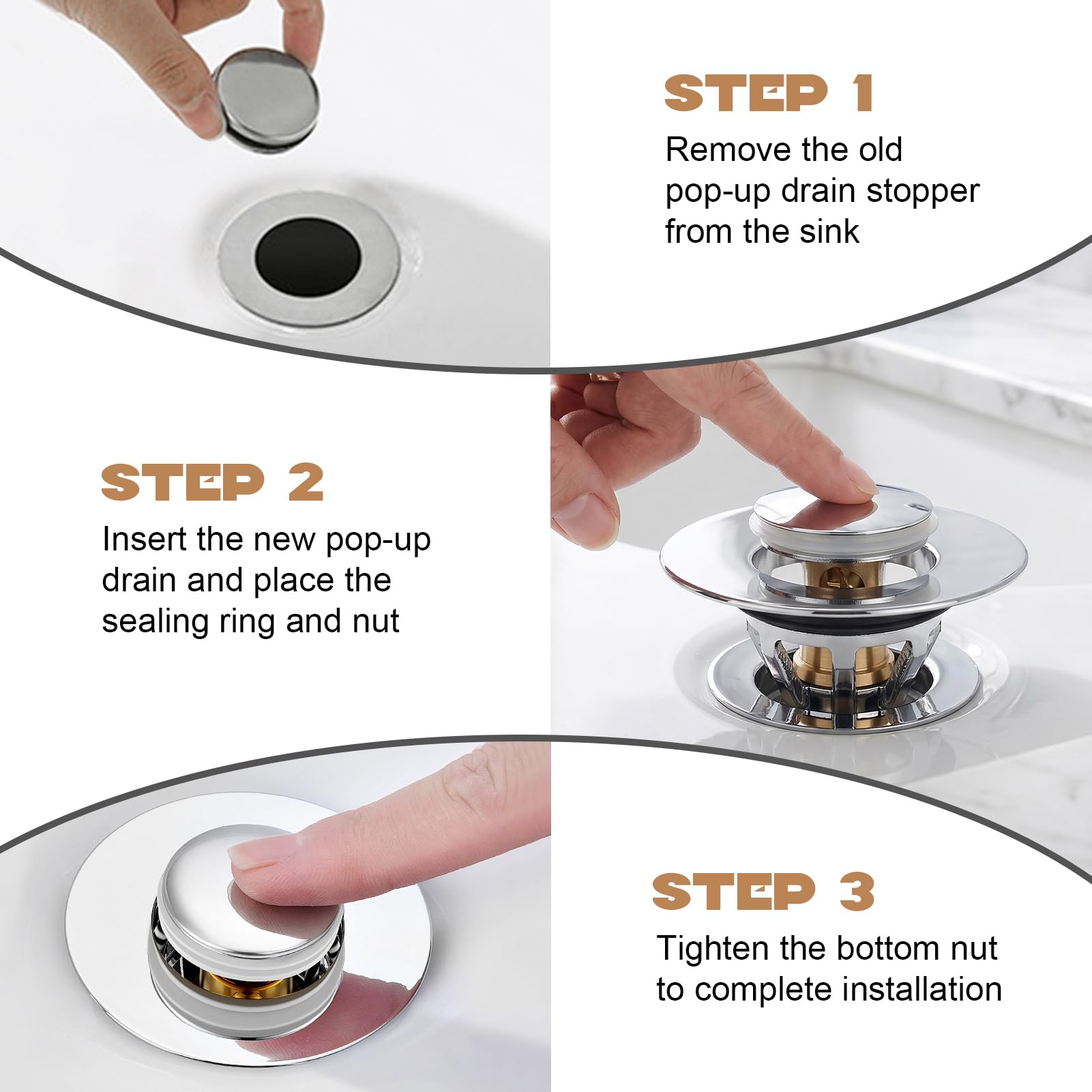 STEP 1

Remove the old pop-up drain stopper from the sink

STEP 2

Insert the new pop-up drain and place the sealing ring and nut

STEP 3

Tighten the bottom nut to complete installation