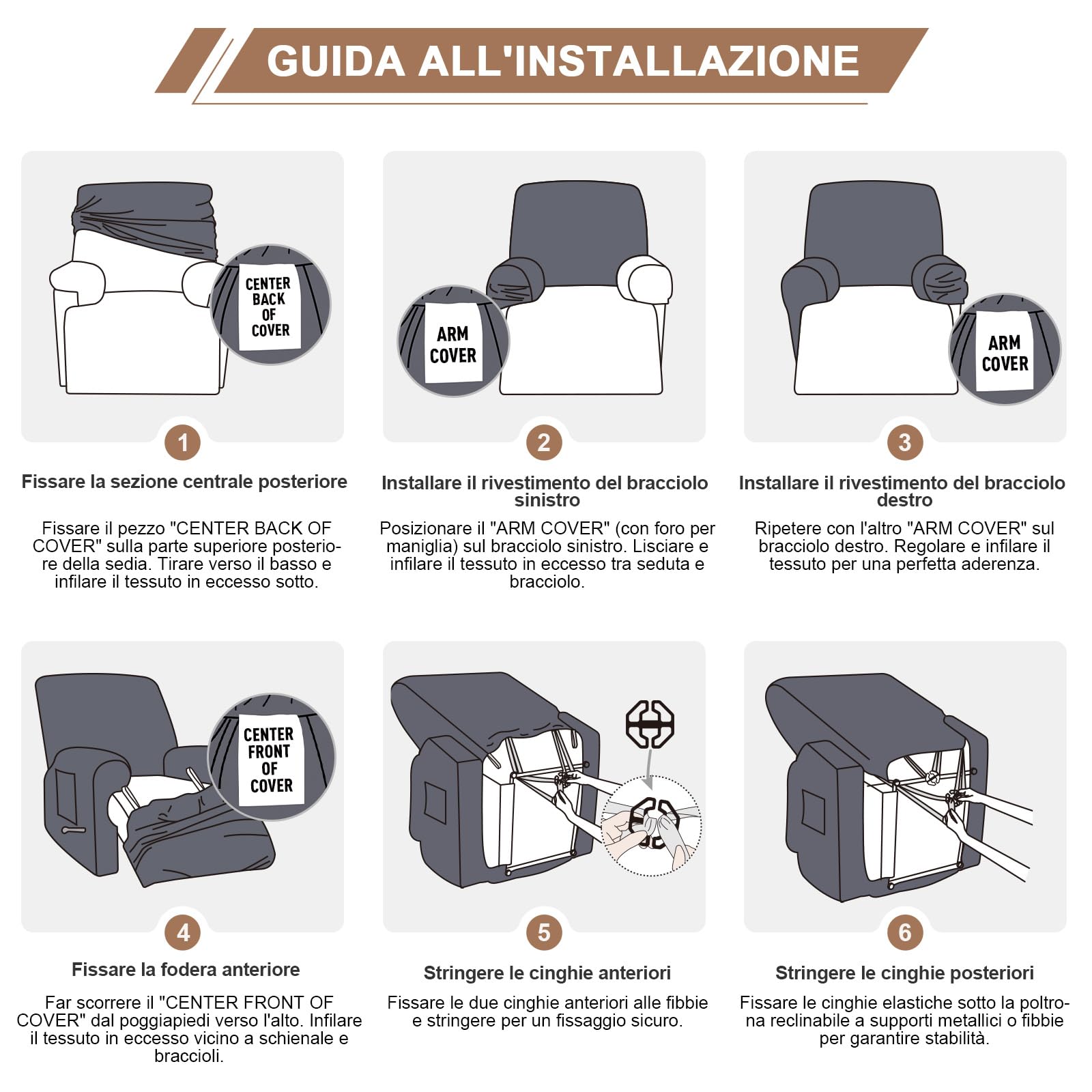 GUIDA ALL'INSTALLAZIONE

CENTER BACK OF COVER

1

Fissare la sezione centrale posteriore

Fissare il pezzo "CENTER BACK OF COVER" sulla parte superiore posteriore della sedia. Tirare verso il basso e infilare il tessuto in eccesso sotto.

ARM COVER

2

Installare il rivestimento del bracciolo sinistro

Posizionare il "ARM COVER" (con foro per maniglia) sul bracciolo sinistro. Lisciare e infilare il tessuto in eccesso tra seduta e bracciolo.

ARM COVER

3

Installare il rivestimento del bracciolo destro

Ripetere con l'altro "ARM COVER" sul bracciolo destro. Regolare e infilare il tessuto per una perfetta aderenza.

CENTER FRONT OF COVER

4

Fissare la fodera anteriore

Far scorrere il "CENTER FRONT OF COVER" dal poggiapiedi verso l'alto. Infilare il tessuto in eccesso vicino a schienale e braccioli.

5

Stringere le cinghie anteriori

Fissare le due cinghie anteriori alle fibbie e stringere per un fissaggio sicuro.

6

Stringere le cinghie posteriori

Fissare le cinghie elastiche sotto la poltrona reclinabile a supporti metallici o fibbie per garantire stabilità.