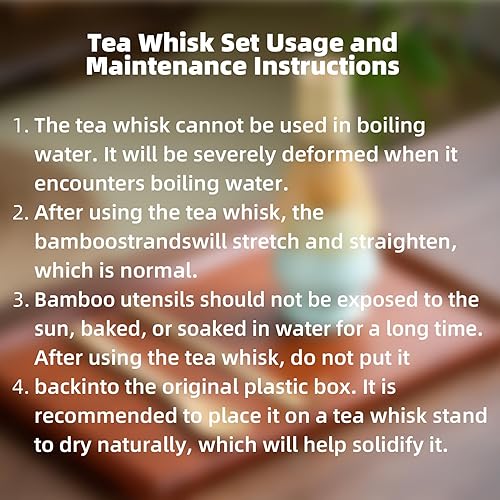 Tea Whisk Set Usage and Maintenance Instructions

1. The tea whisk cannot be used in boiling water. It will be severely deformed when it encounters boiling water.
2. After using the tea whisk, the bamboostrandswill stretch and straighten, which is normal.
3. Bamboo utensils should not be exposed to the sun, baked, or soaked in water for a long time. After using the tea whisk, do not put it
4. backinto the original plastic box. It is recommended to place it on a tea whisk stand to dry naturally, which will help solidify it.