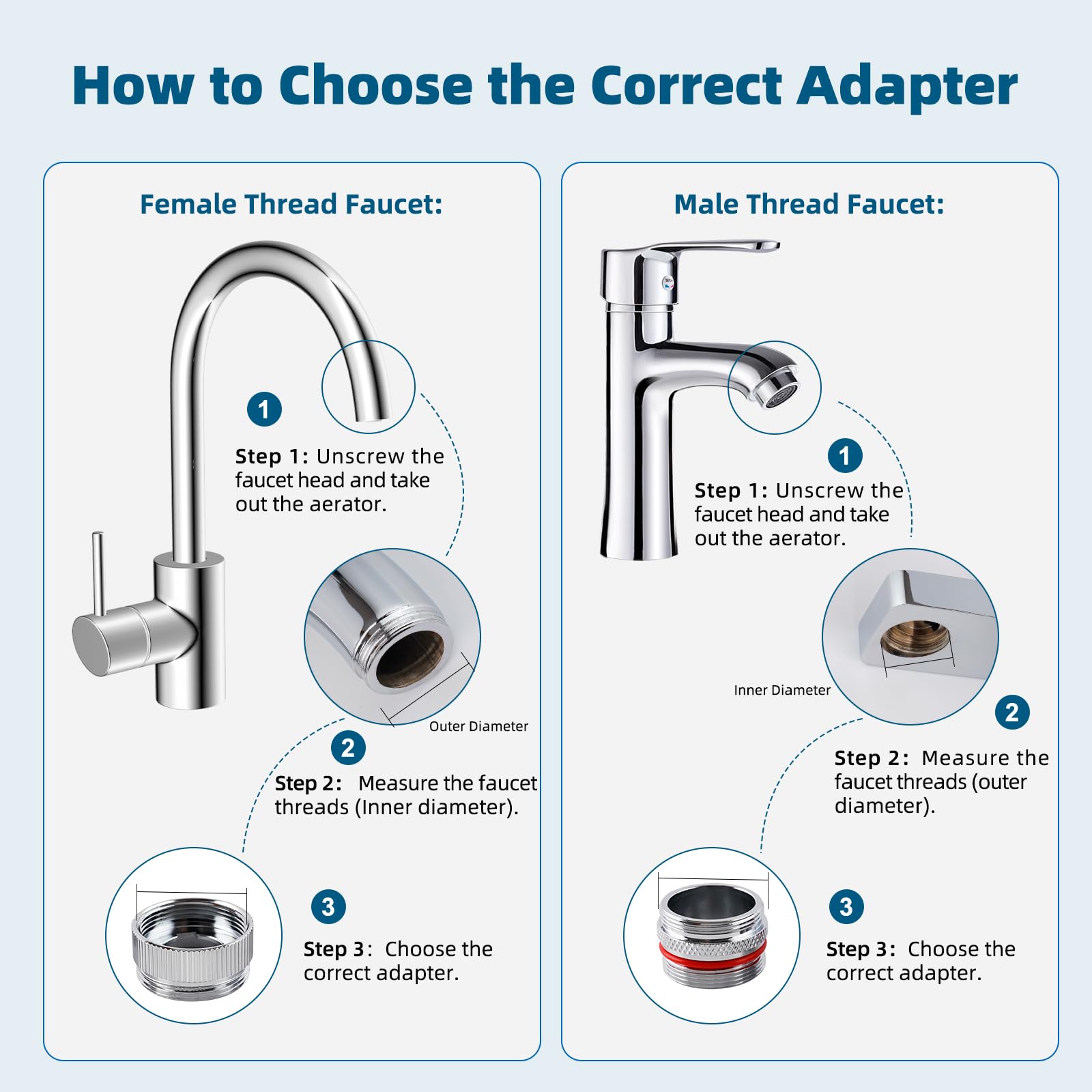 How to Choose the Correct Adapter

Female Thread Faucet:

1

Step 1: Unscrew the faucet head and take out the aerator.

Outer Diameter

2

Step 2: Measure the faucet threads (Inner diameter).

3

Step 3: Choose the correct adapter.

Male Thread Faucet:

1

Step 1: Unscrew the faucet head and take out the aerator.

Inner Diameter

2

Step 2: Measure the faucet threads (outer diameter).

3

Step 3: Choose the correct adapter.