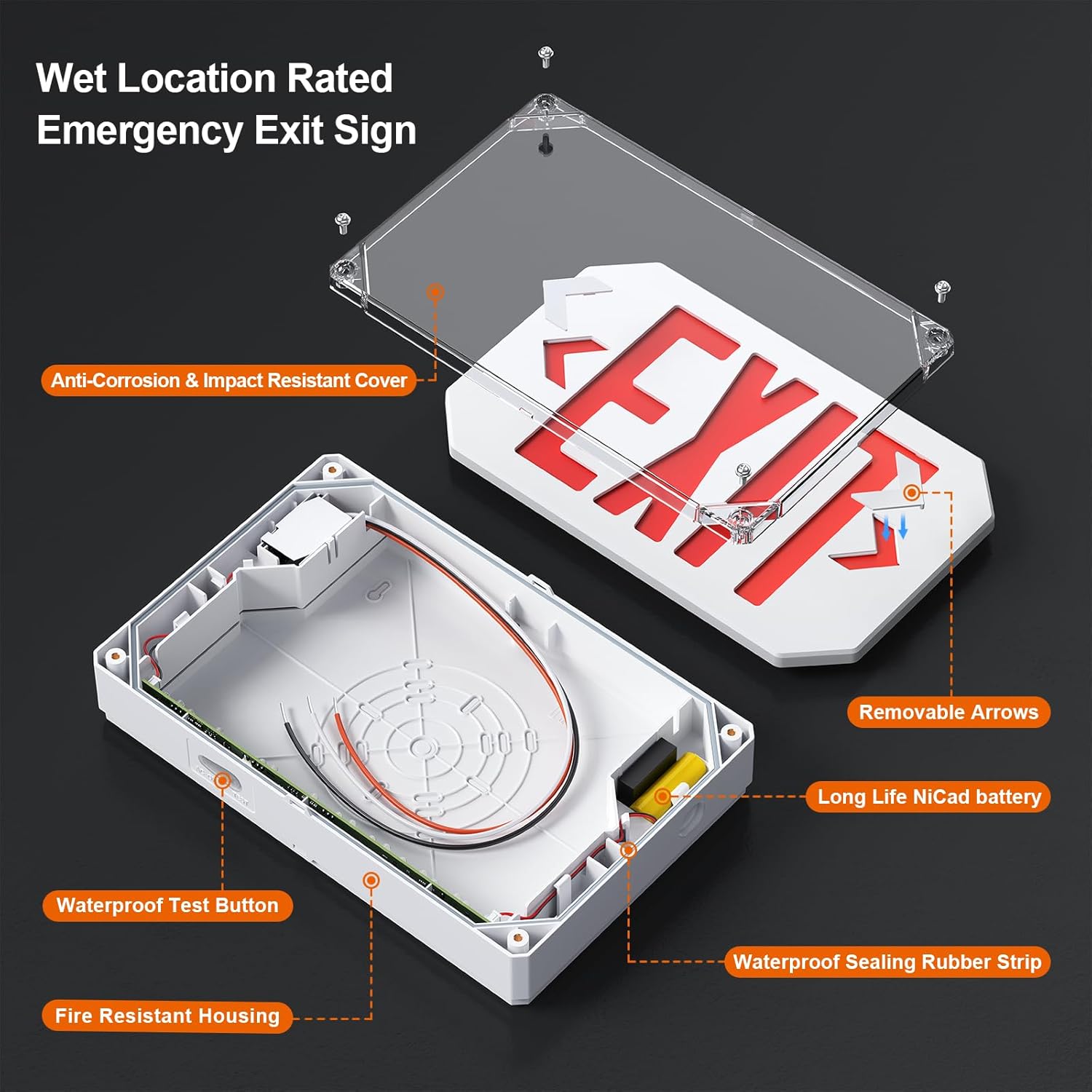 Wet Location Rated
Emergency Exit Sign

Anti-Corrosion & Impact Resistant Cover

EXIT

Removable Arrows

Long Life NiCad battery

Waterproof Test Button

Waterproof Sealing Rubber Strip

Fire Resistant Housing