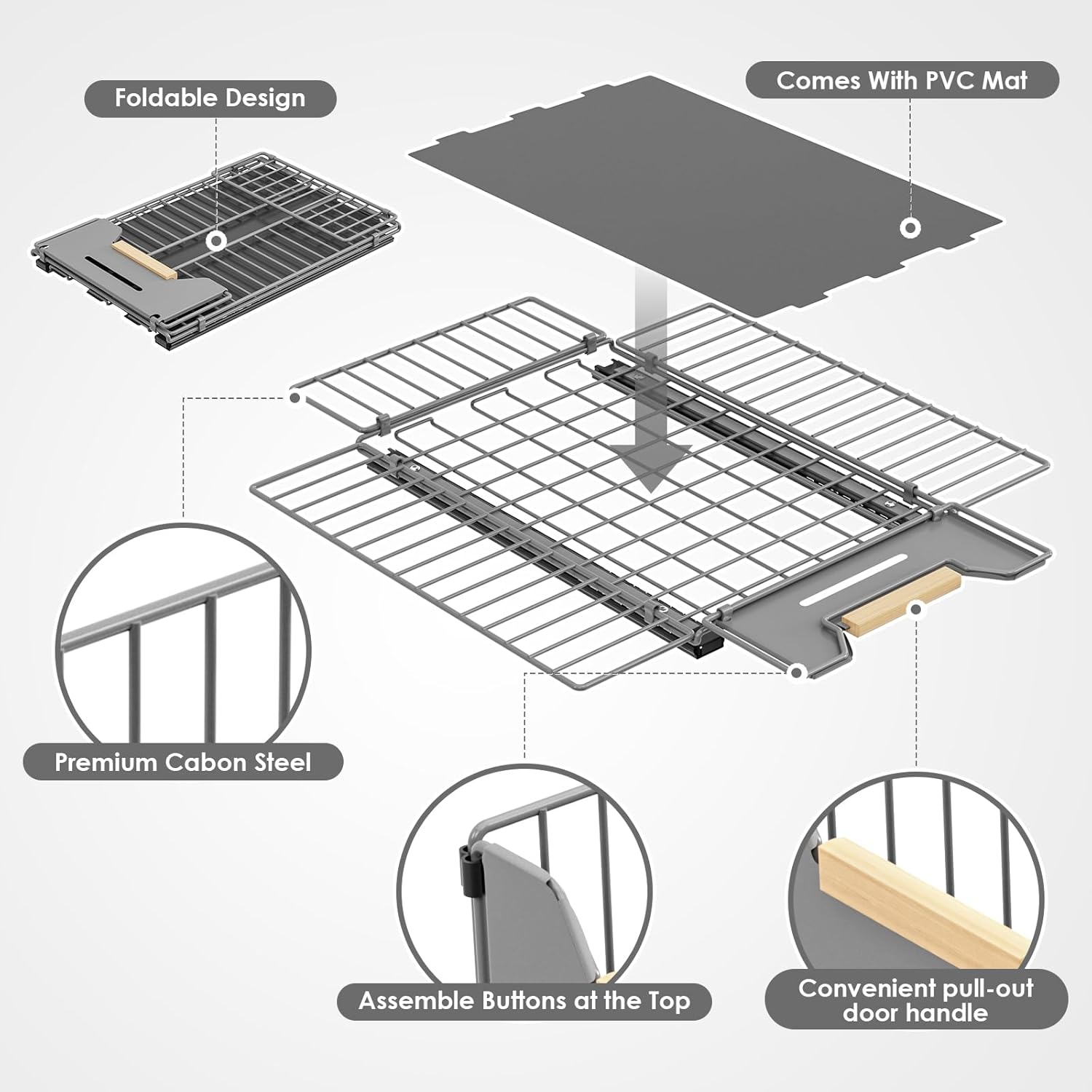 Foldable Design

Comes With PVC Mat

Premium Cabon Steel

Assemble Buttons at the Top

Convenient pull-out door handle