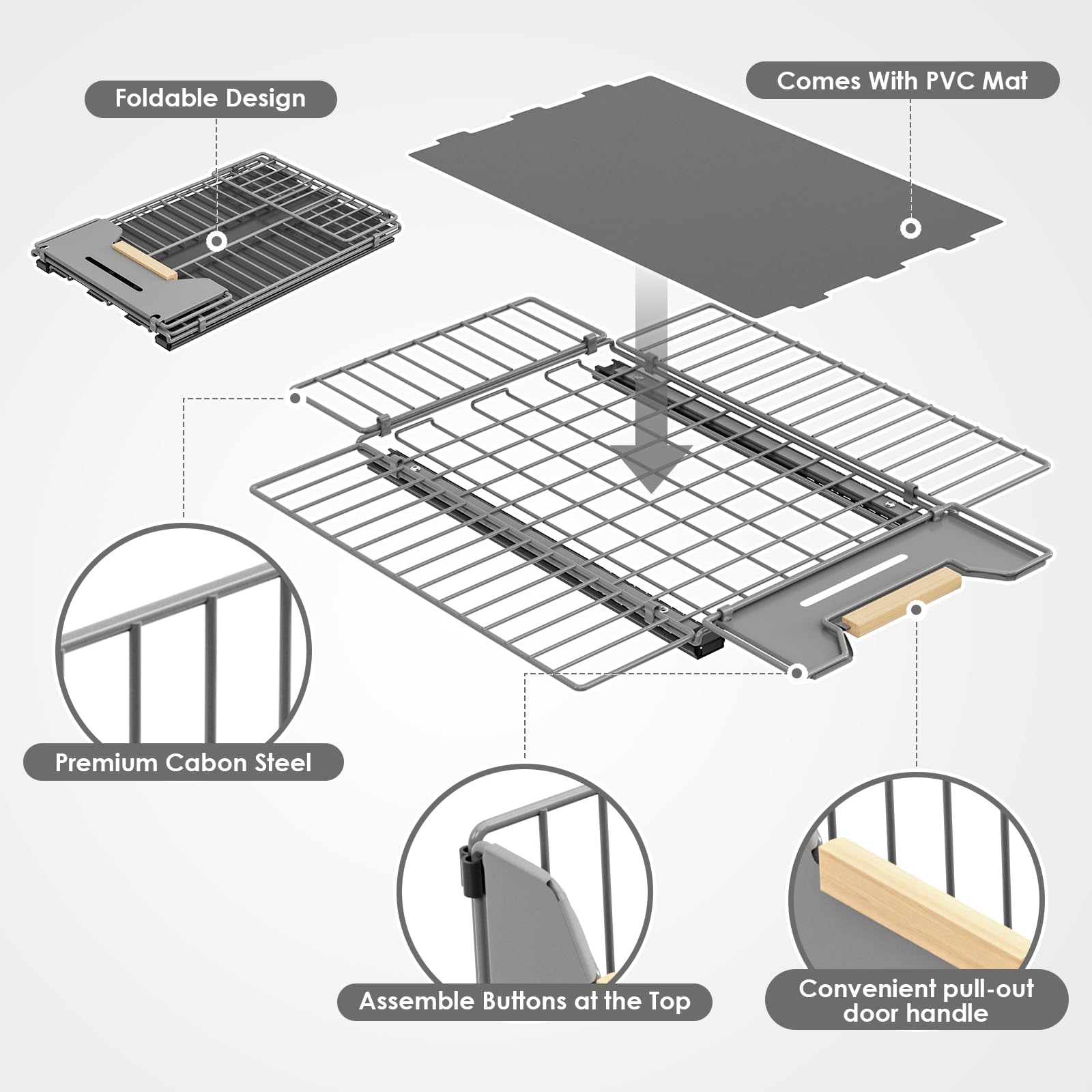 Foldable Design

Comes With PVC Mat

Premium Cabon Steel

Assemble Buttons at the Top

Convenient pull-out door handle