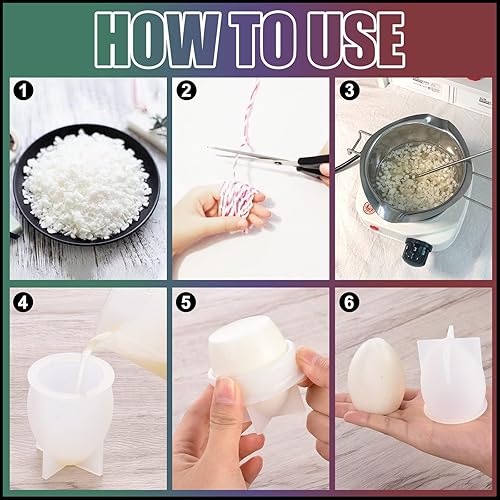 HOW TO USE

1

2

3

4

5

6