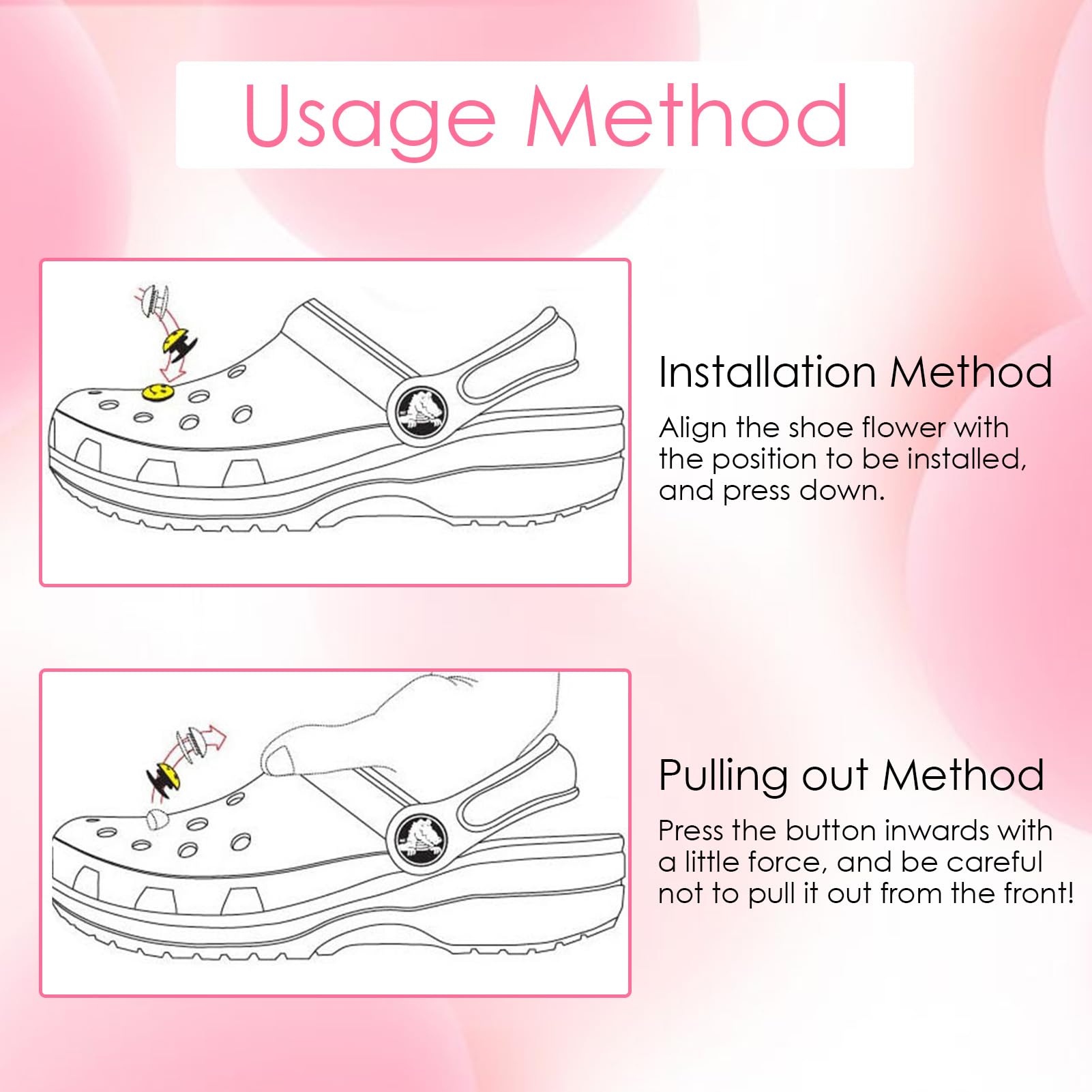 Usage Method

Installation Method

Align the shoe flower with the position to be installed, and press down.

Pulling out Method

Press the button inwards with a little force, and be careful not to pull it out from the front!