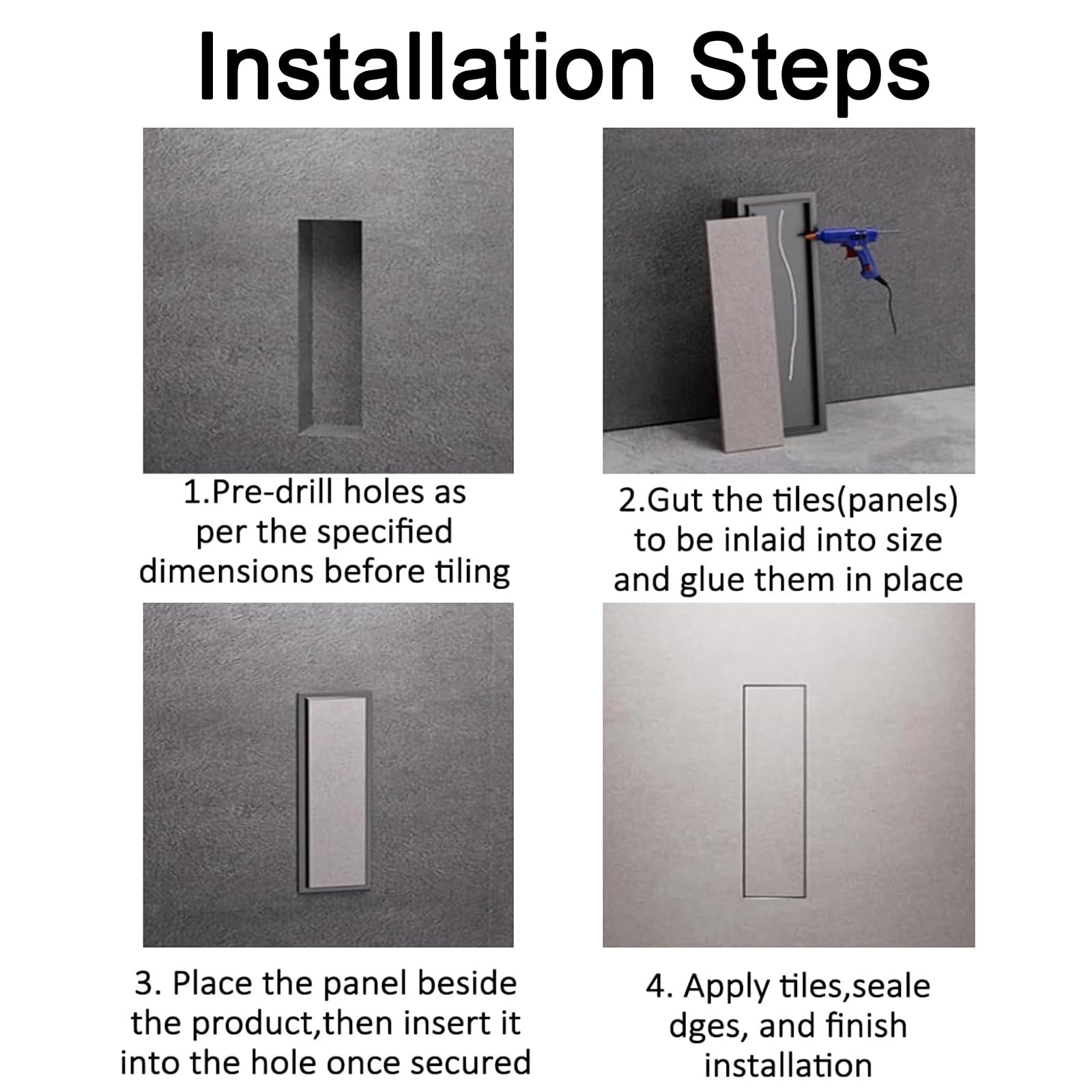 Installation Steps

1.Pre-drill holes as per the specified dimensions before tiling

2.Gut the tiles(panels) to be inlaid into size and glue them in place

3. Place the panel beside the product,then insert it into the hole once secured

4. Apply tiles,seale dges, and finish installation