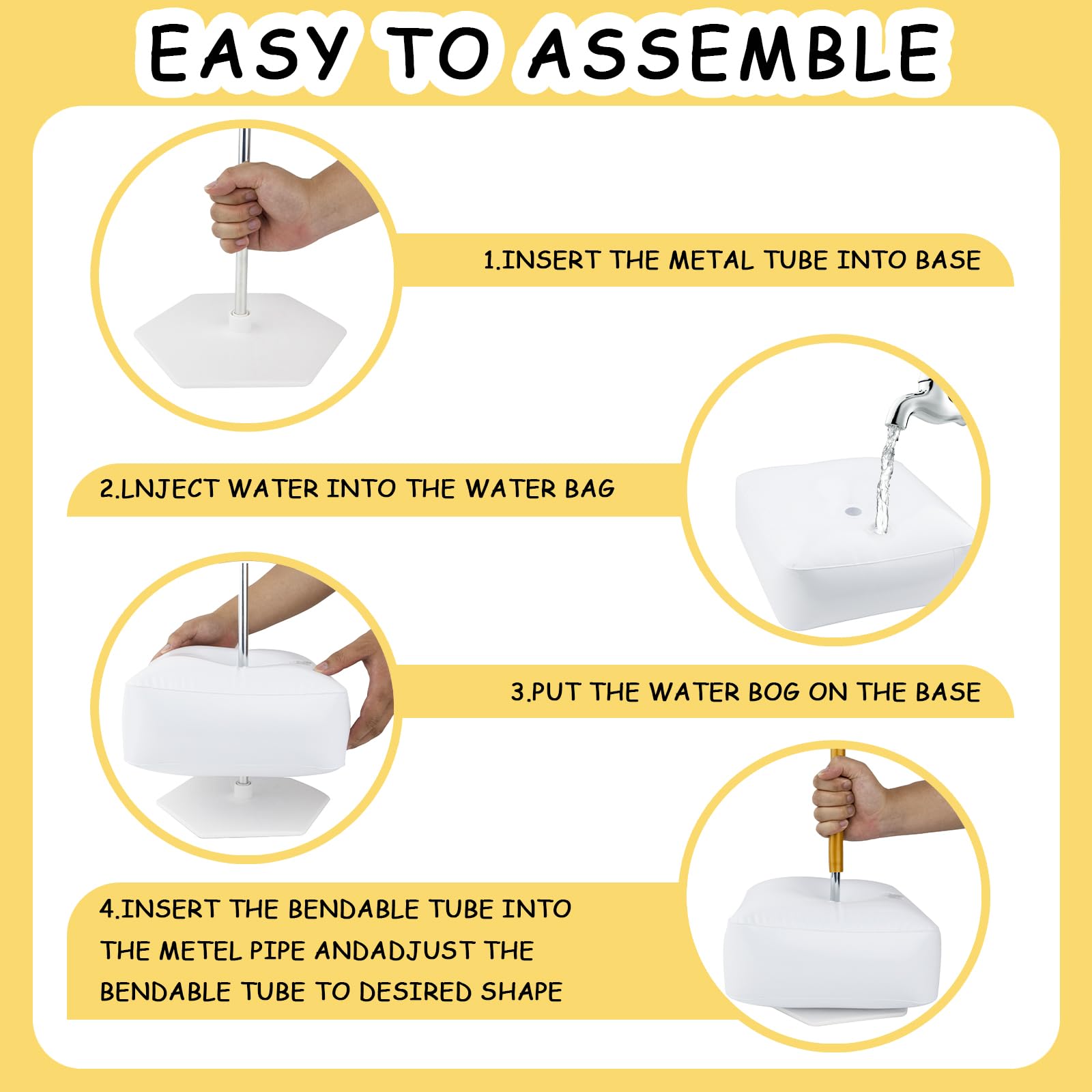 EASY TO ASSEMBLE

1.INSERT THE METAL TUBE INTO BASE

2.LNJECT WATER INTO THE WATER BAG

3.PUT THE WATER BOG ON THE BASE

4.INSERT THE BENDABLE TUBE INTO THE METEL PIPE ANDADJUST THE BENDABLE TUBE TO DESIRED SHAPE