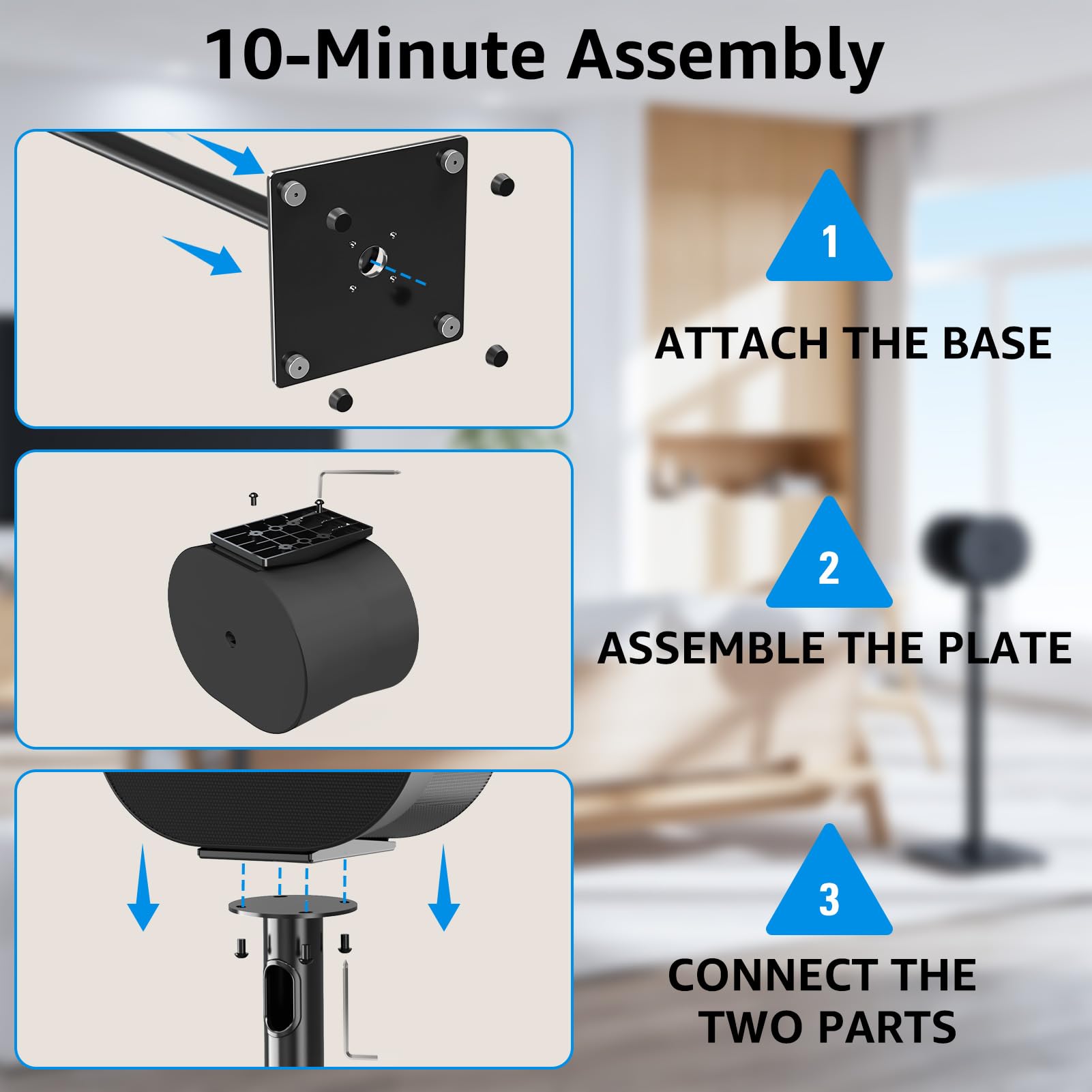 10-Minute Assembly

1

ATTACH THE BASE

2

ASSEMBLE THE PLATE

3

CONNECT THE TWO PARTS