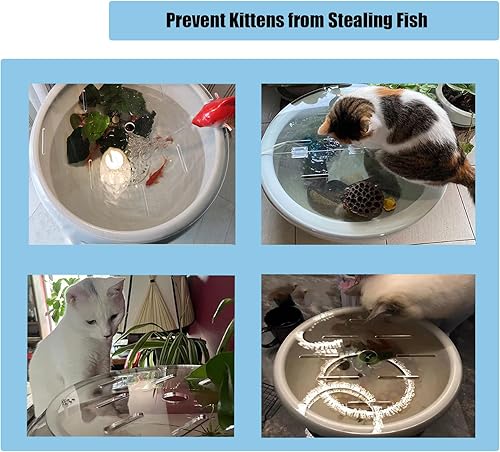 Prevent Kittens from Stealing Fish